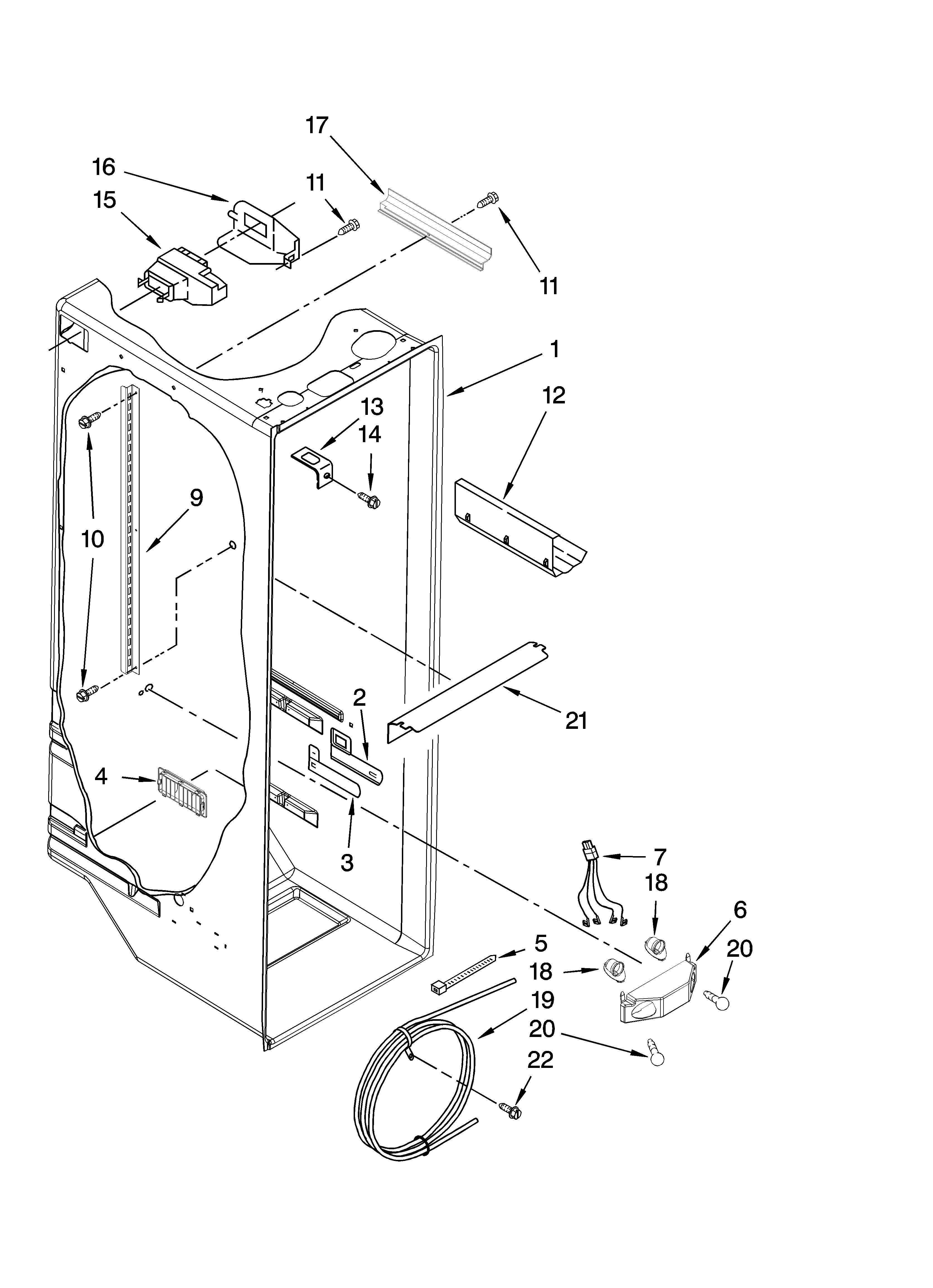 17
16
11
15
11
1
12
13
14
9
10
2
21
4
3
7
18
6
5
20
18
19
20
22