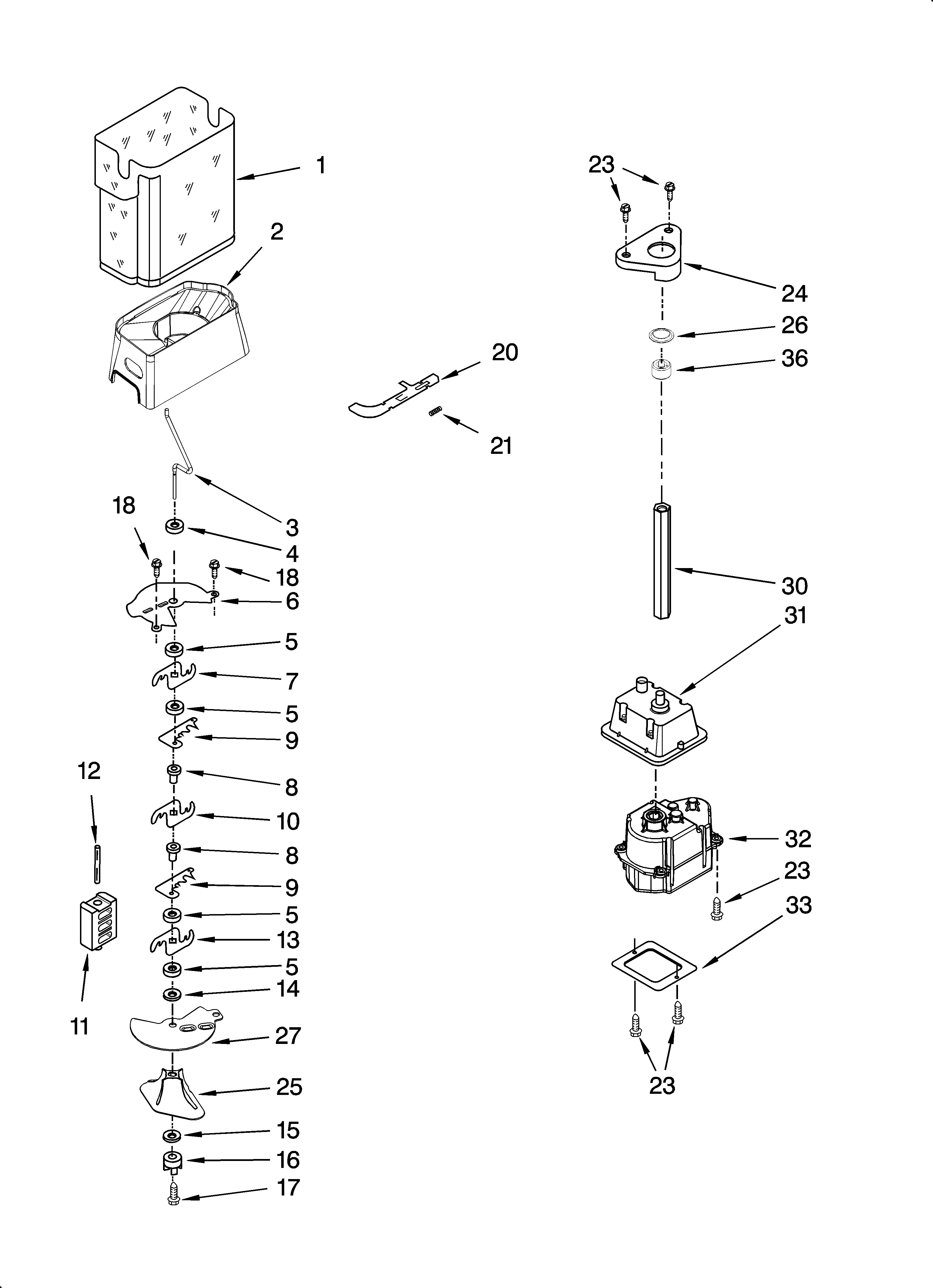 1
2
3
18
4
18
6
5
7
5
9
12
8
10
8
9
5
13
5
14
11
27
25
15
16
17
20
21
23
24
26
36
30
31
32
23
33
23