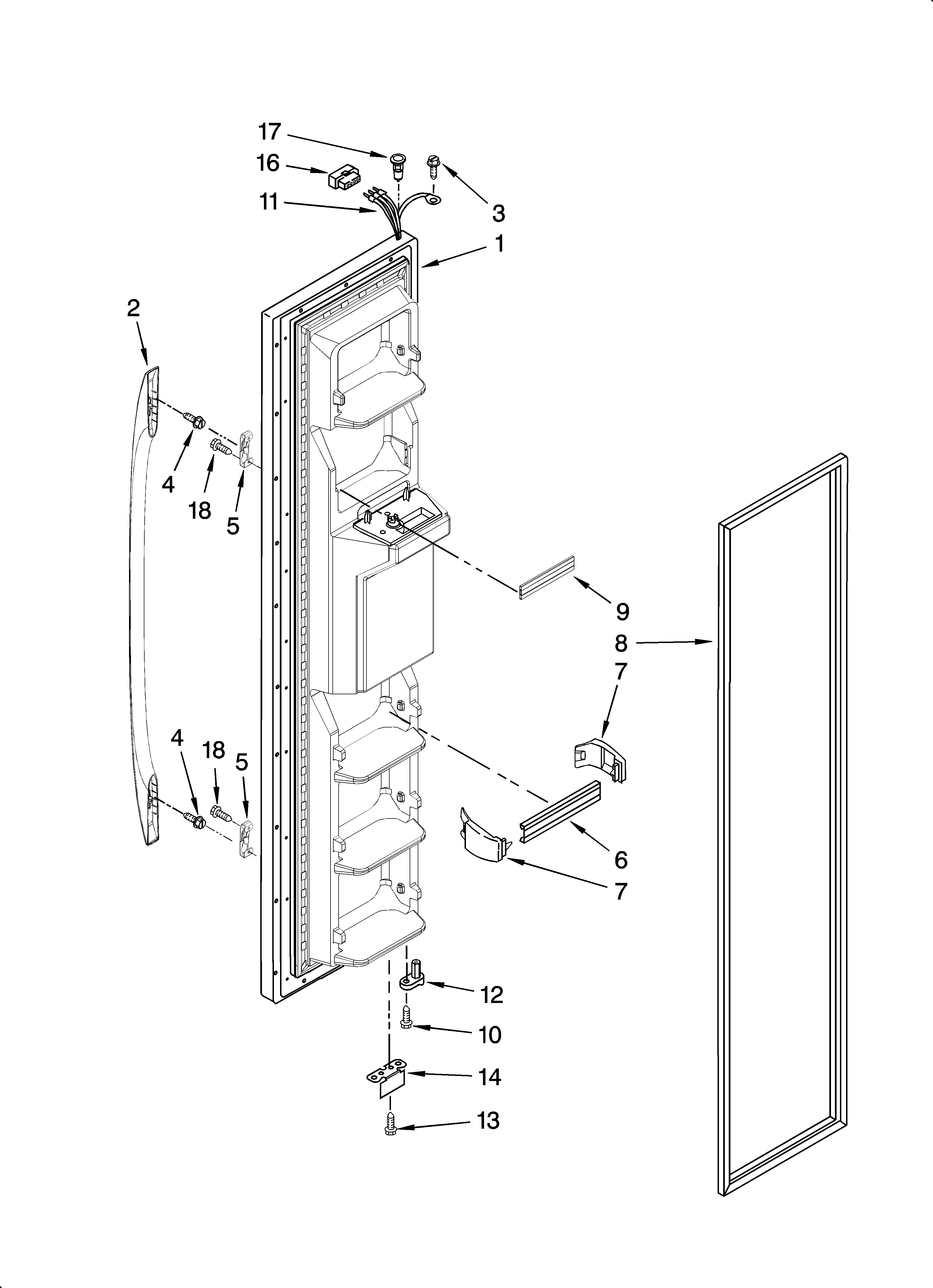 17
16
11
3
1
2
4
18
5
9
8
7
4
18
5
6
7
12
10
14
13