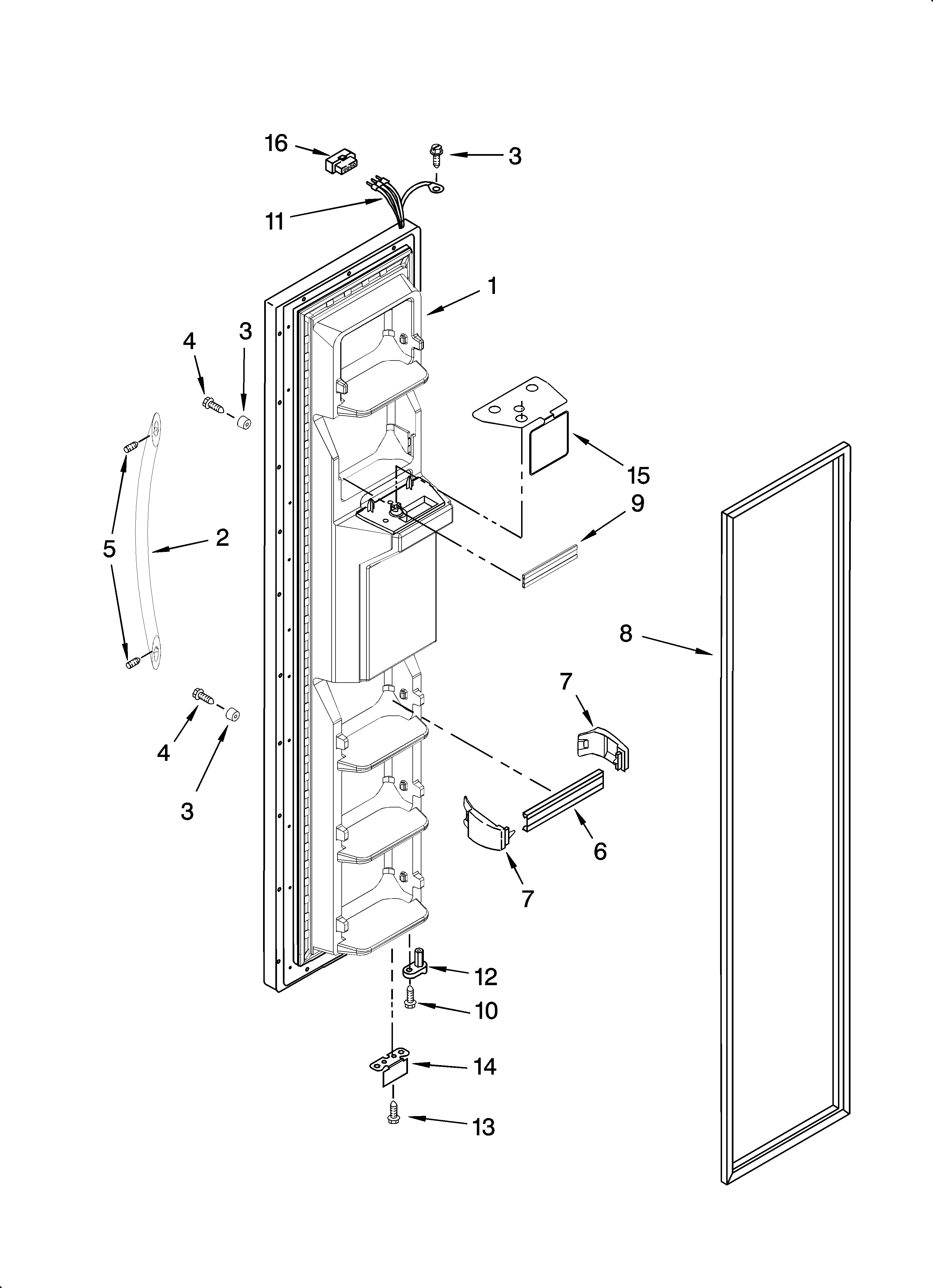 16
3
11
1
4
3
15
9
5
2
8
7
4
3
6
7
12
10
14
13