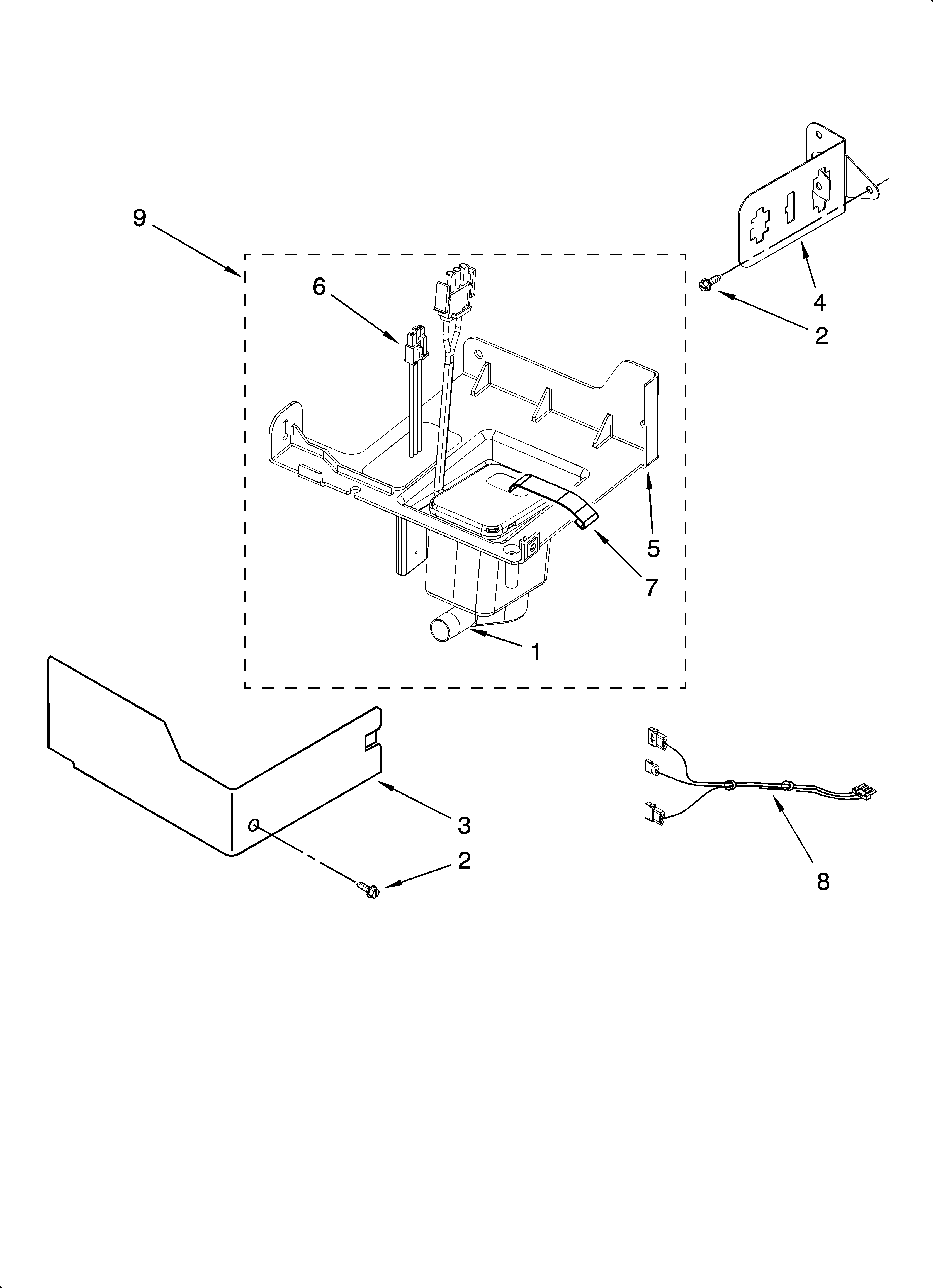 9
6
4
2
5
7
1
3
2
8