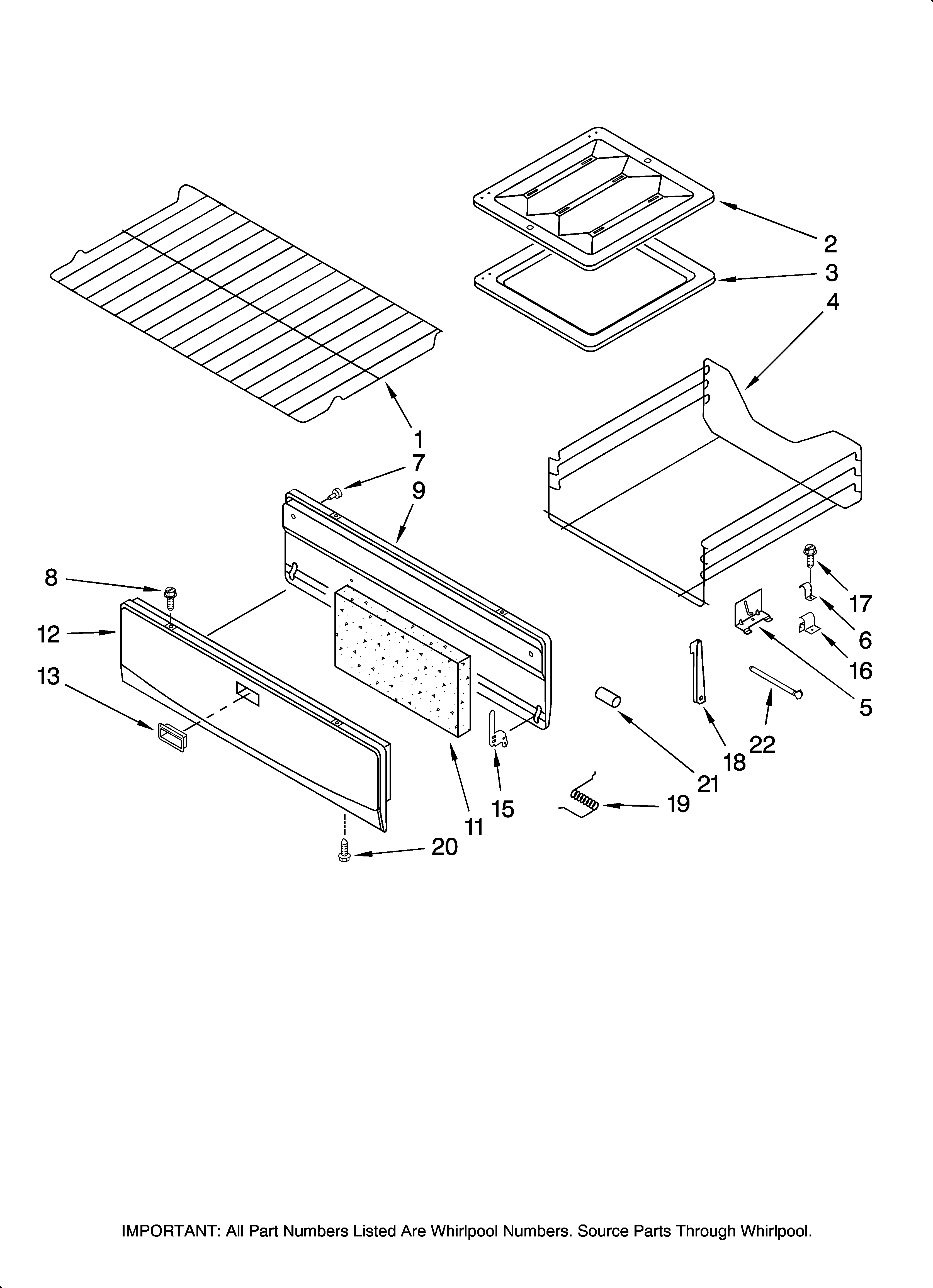 2
3
4
1
7
9
8
12
13
17
6
16
5
22
18
21
19
15
11
20

IMPORTANT: All Part Numbers Listed Are Whirlpool Numbers. Source Parts Through Whirlpool.