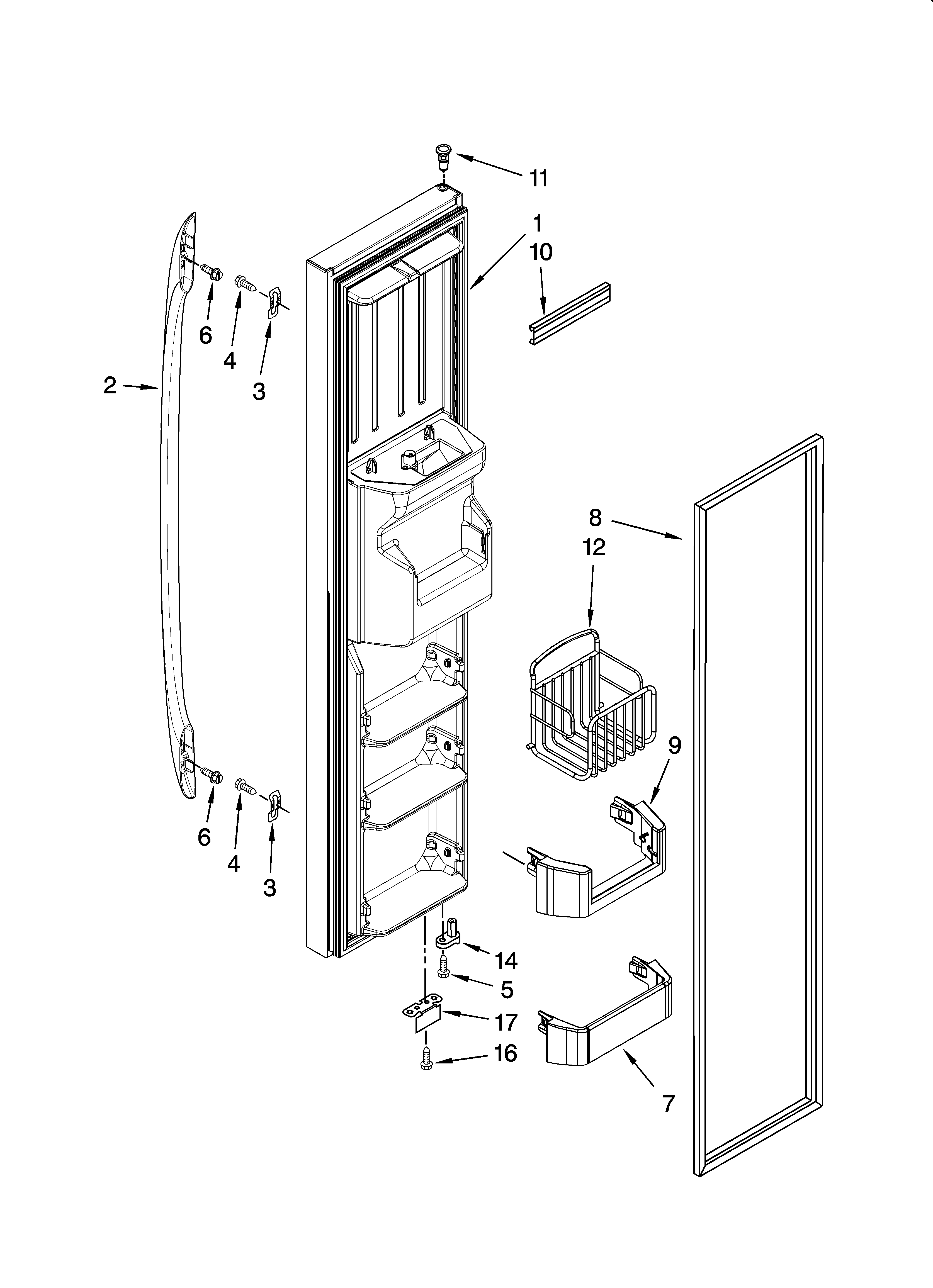 11
1
10
6
4
3
2
8
12
9
6
4
3
14
5
17
16
7