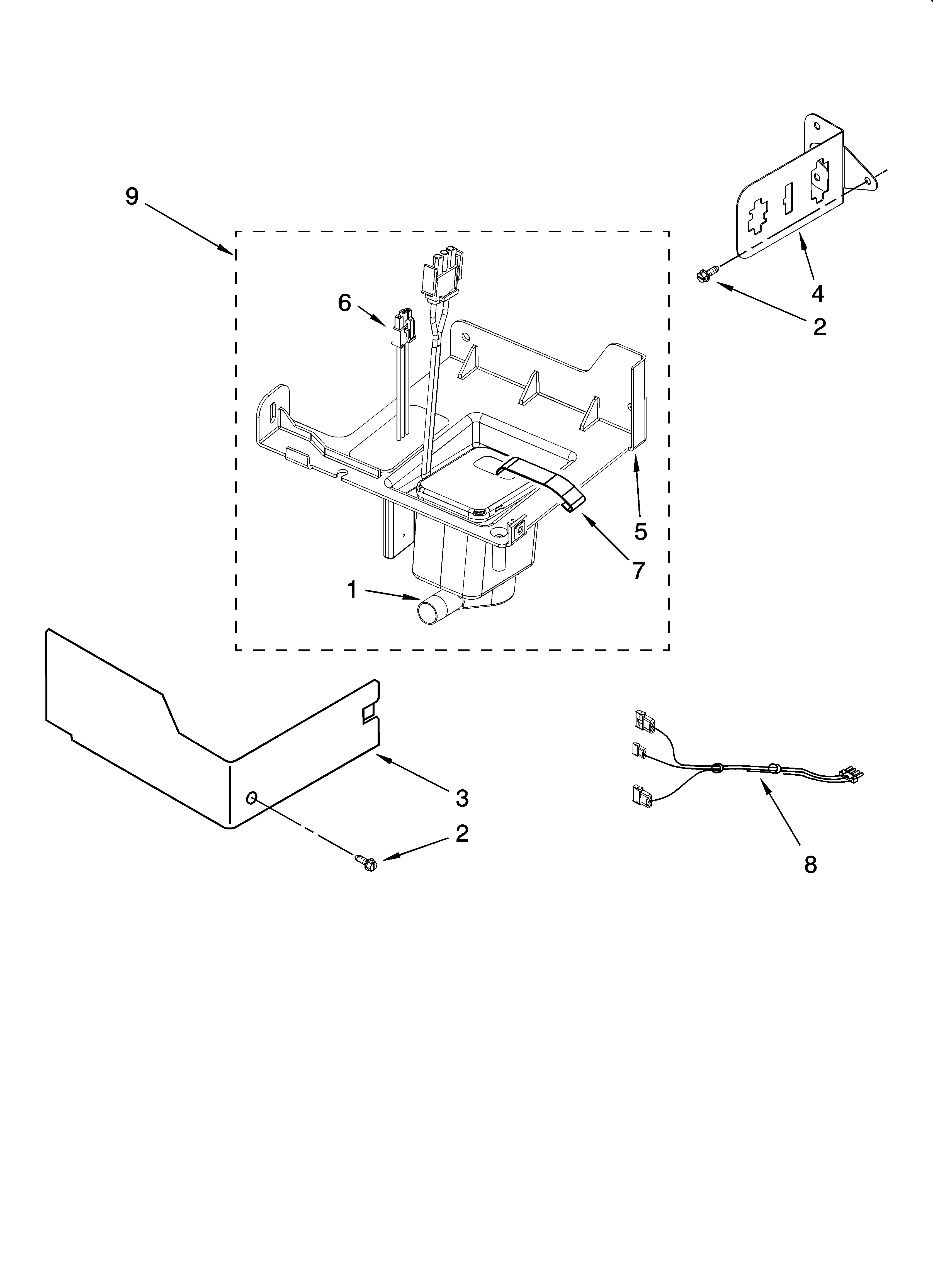 9
6
4
2
5
7
1
3
2
8