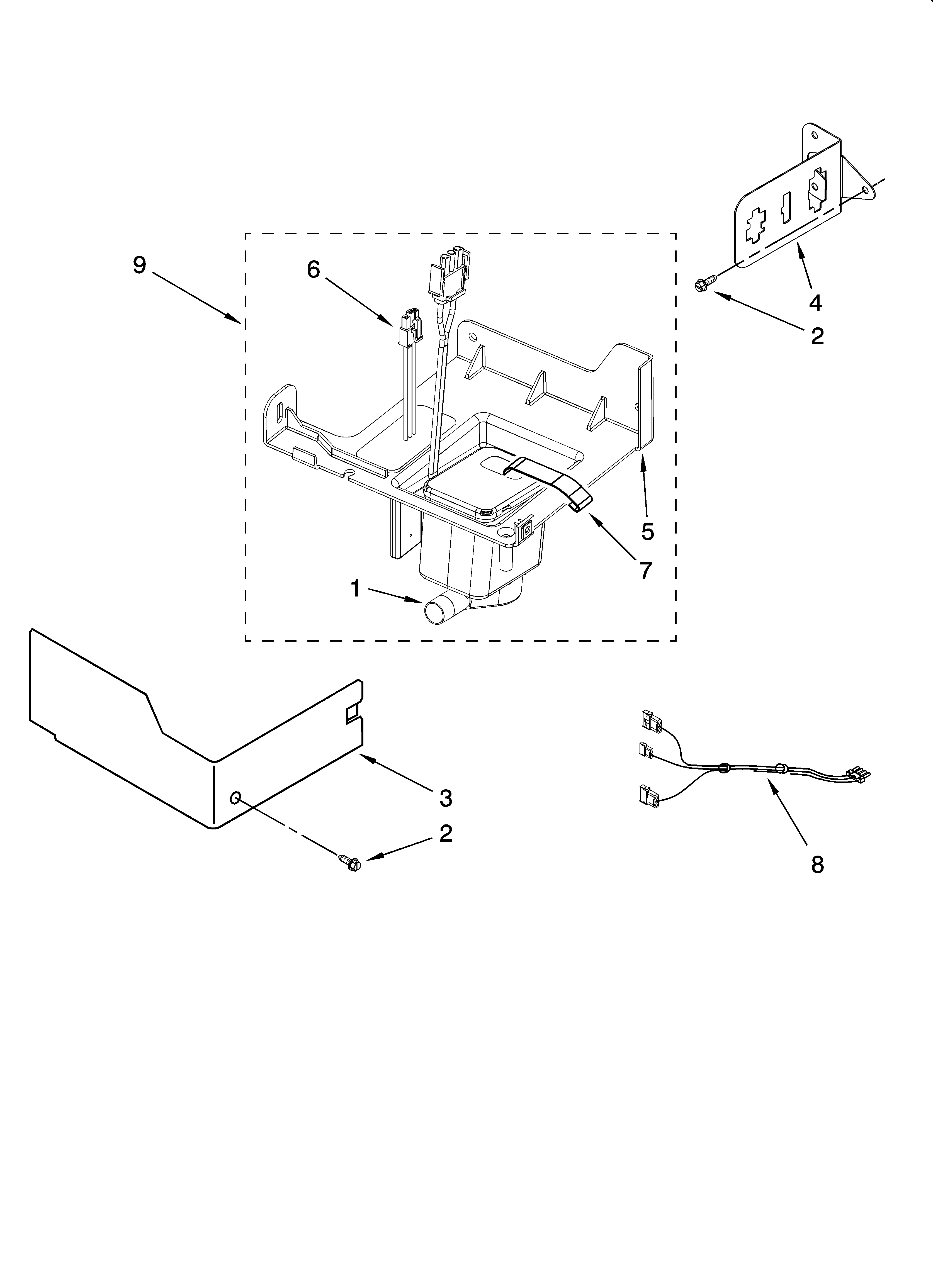 9
6
4
2
5
7
1
3
2
8