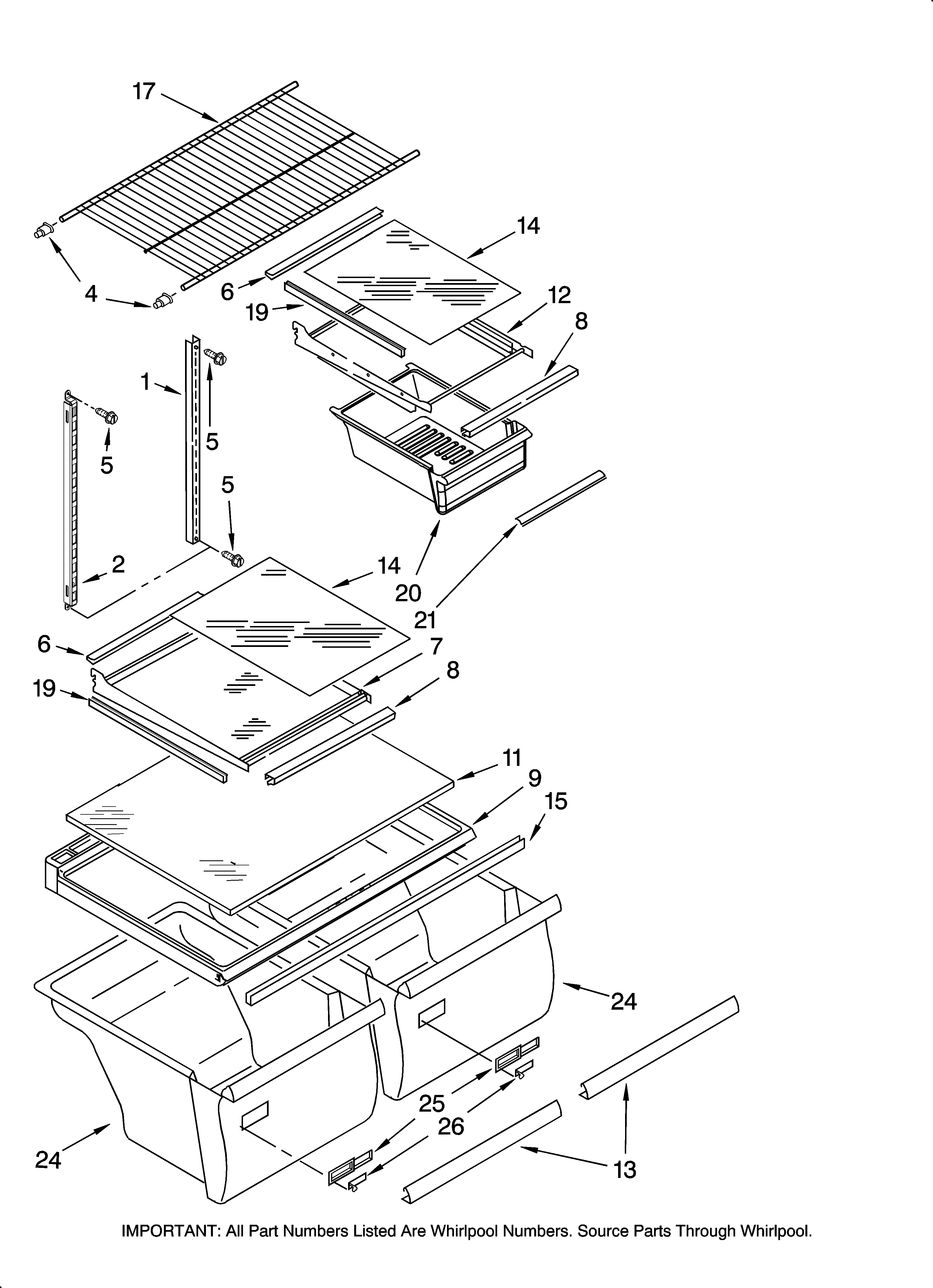 17
14
4
6
19
12
8
1
5
5
5
2
14
20
21
6
7
19
8
11
9
15
24
25
26
24
13
IMPORTANT: All Part Numbers Listed Are Whirlpool Numbers. Source Parts Through Whirlpool.