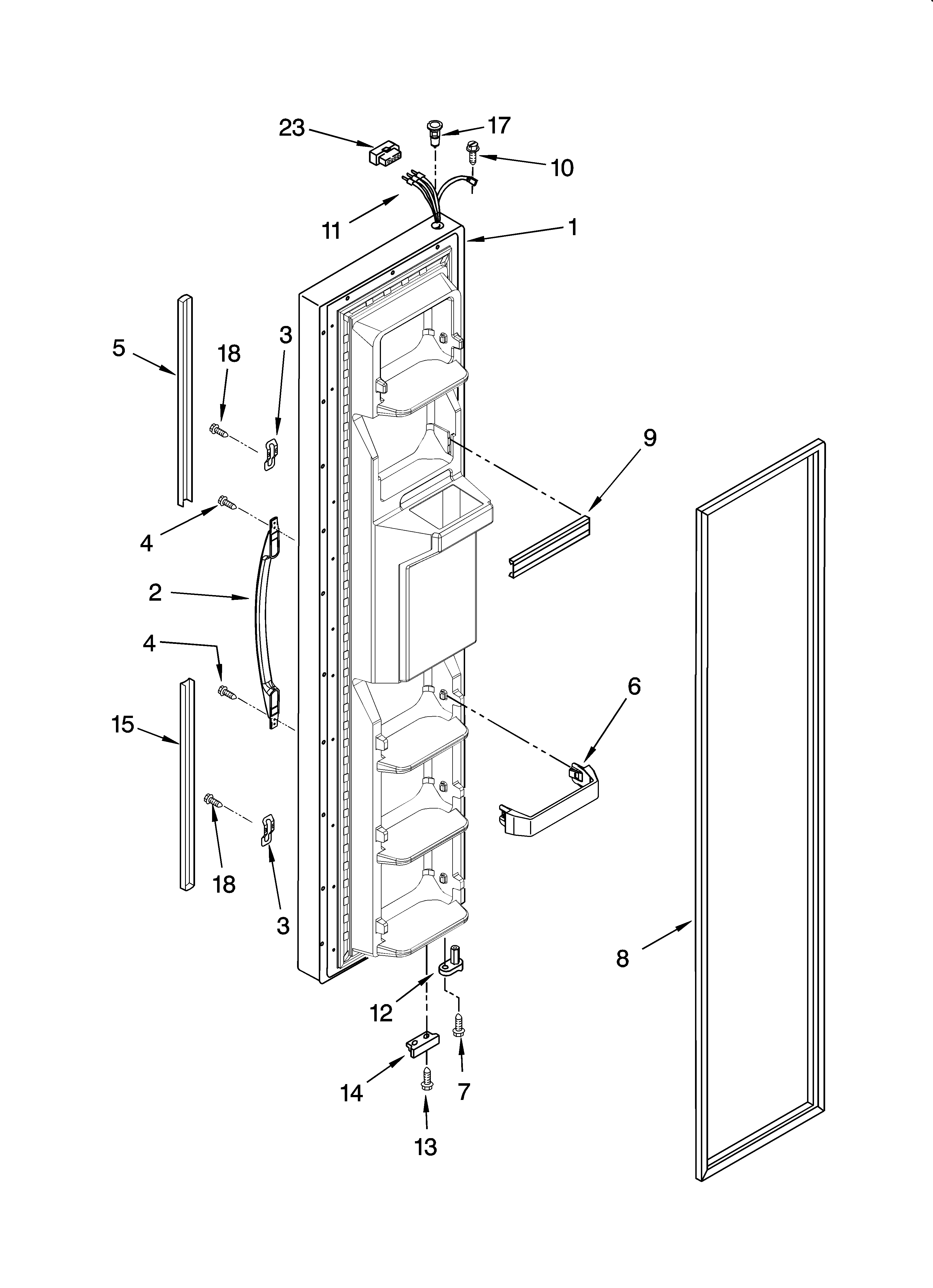 23
17
10
11
1
5
18
3
9
4
2
4
6
15
18
3
8
12
14
7
13