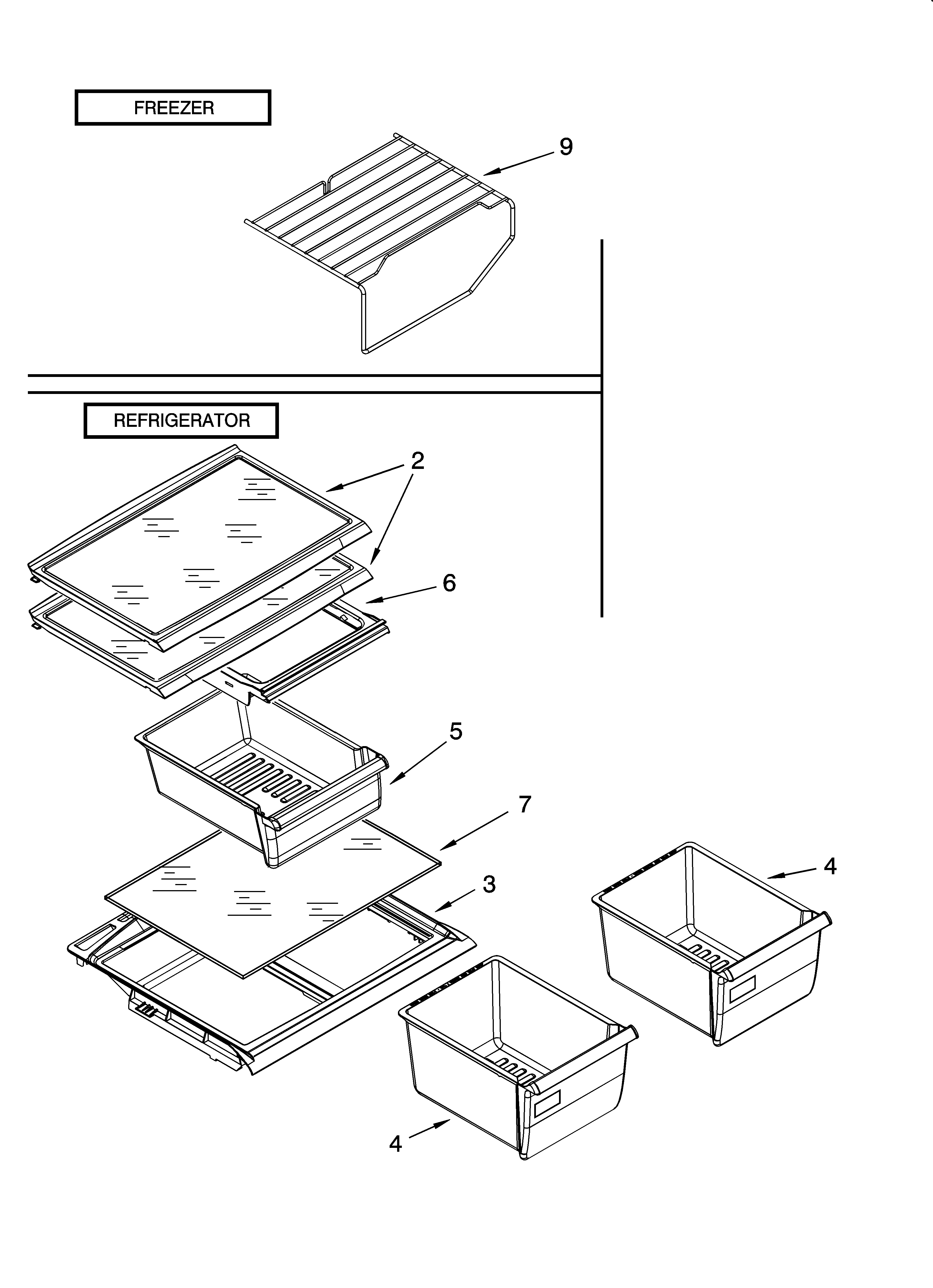 FREEZER

9

REFRIGERATOR

2

6

5

7

3

4

4