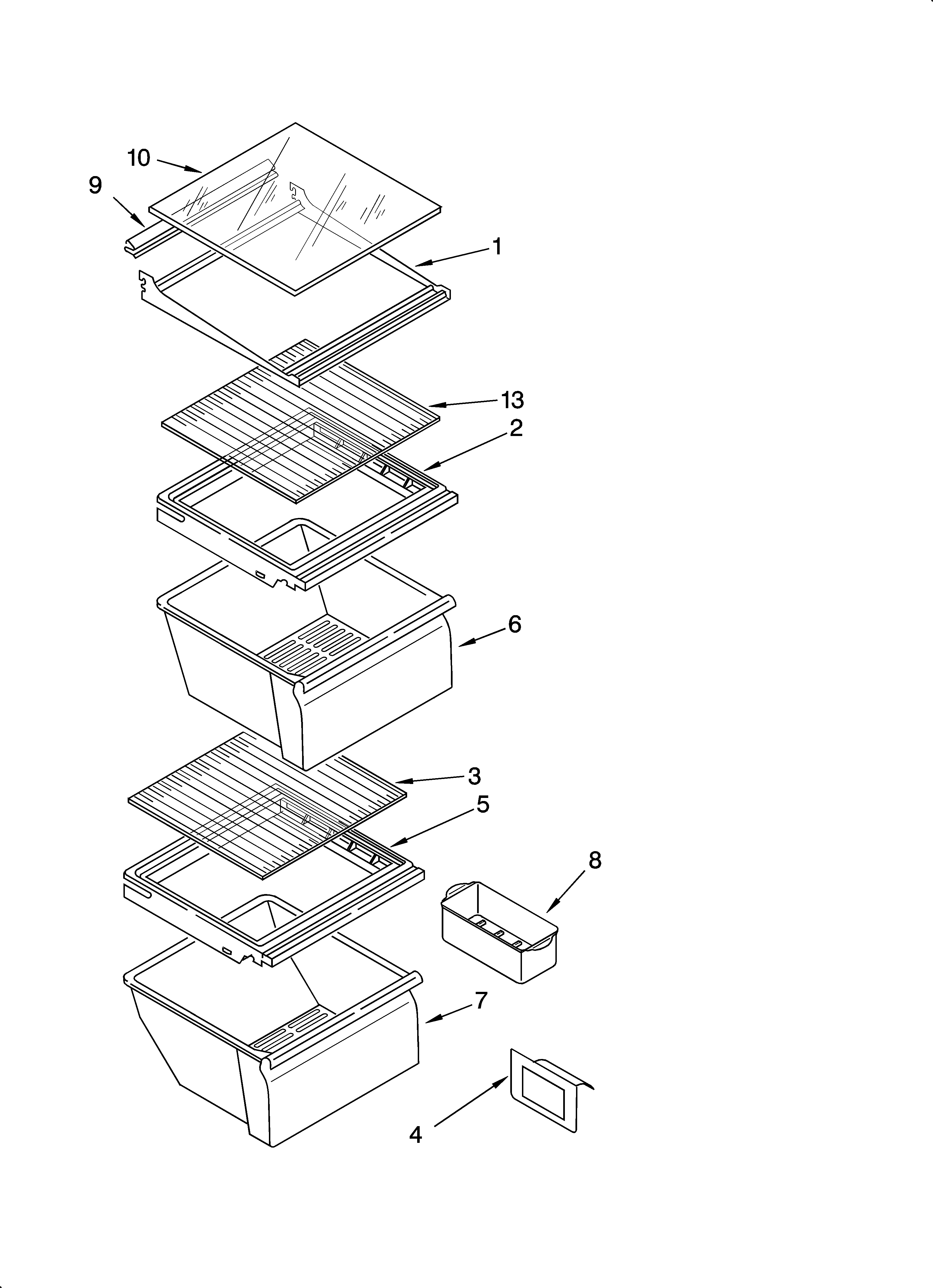 10
9
1
13
2
6
3
5
8
7
4