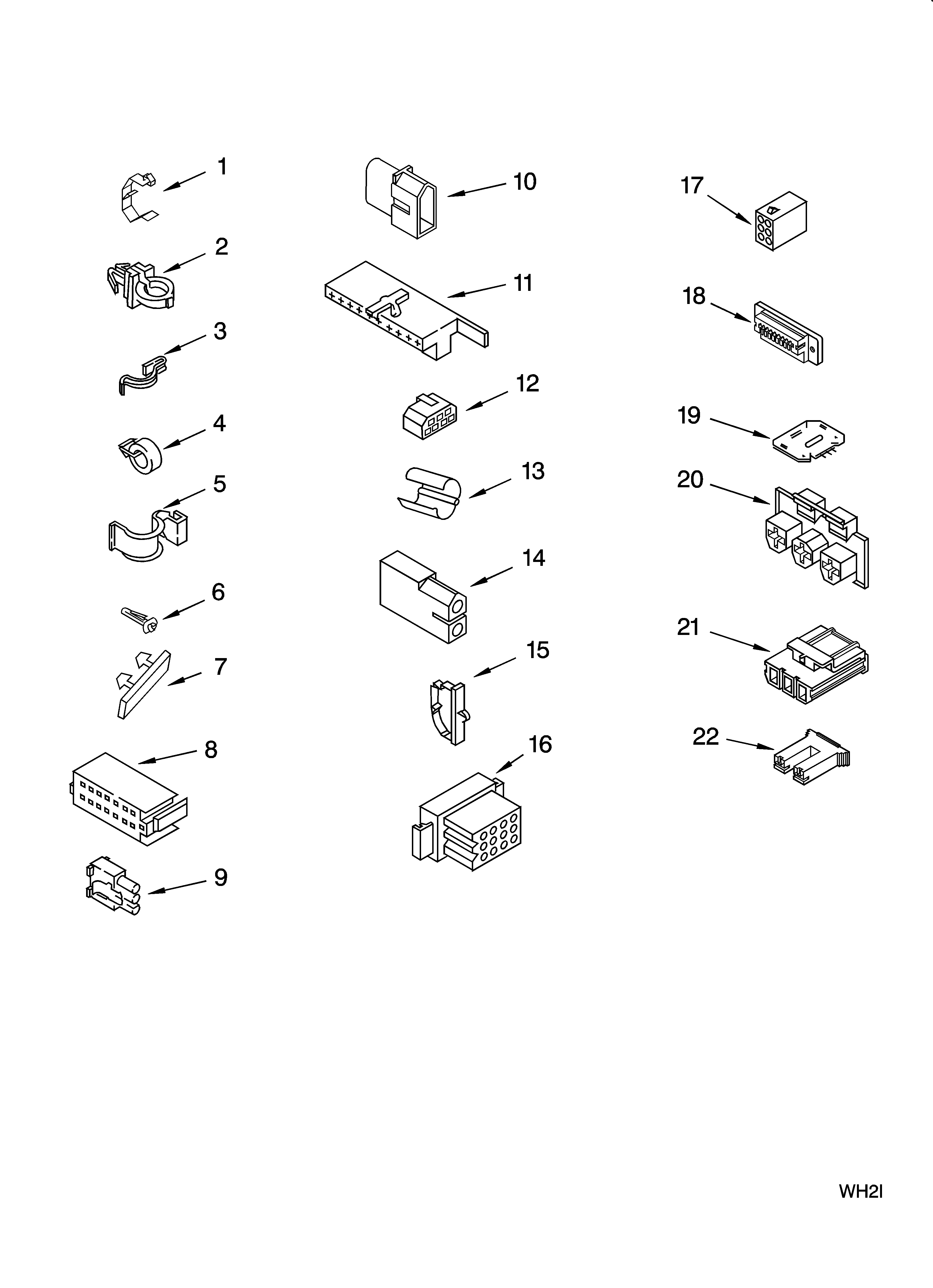 1
2
3
4
5
6
7
8
9
10
11
12
13
14
15
16
17
18
19
20
21
22
WH2I