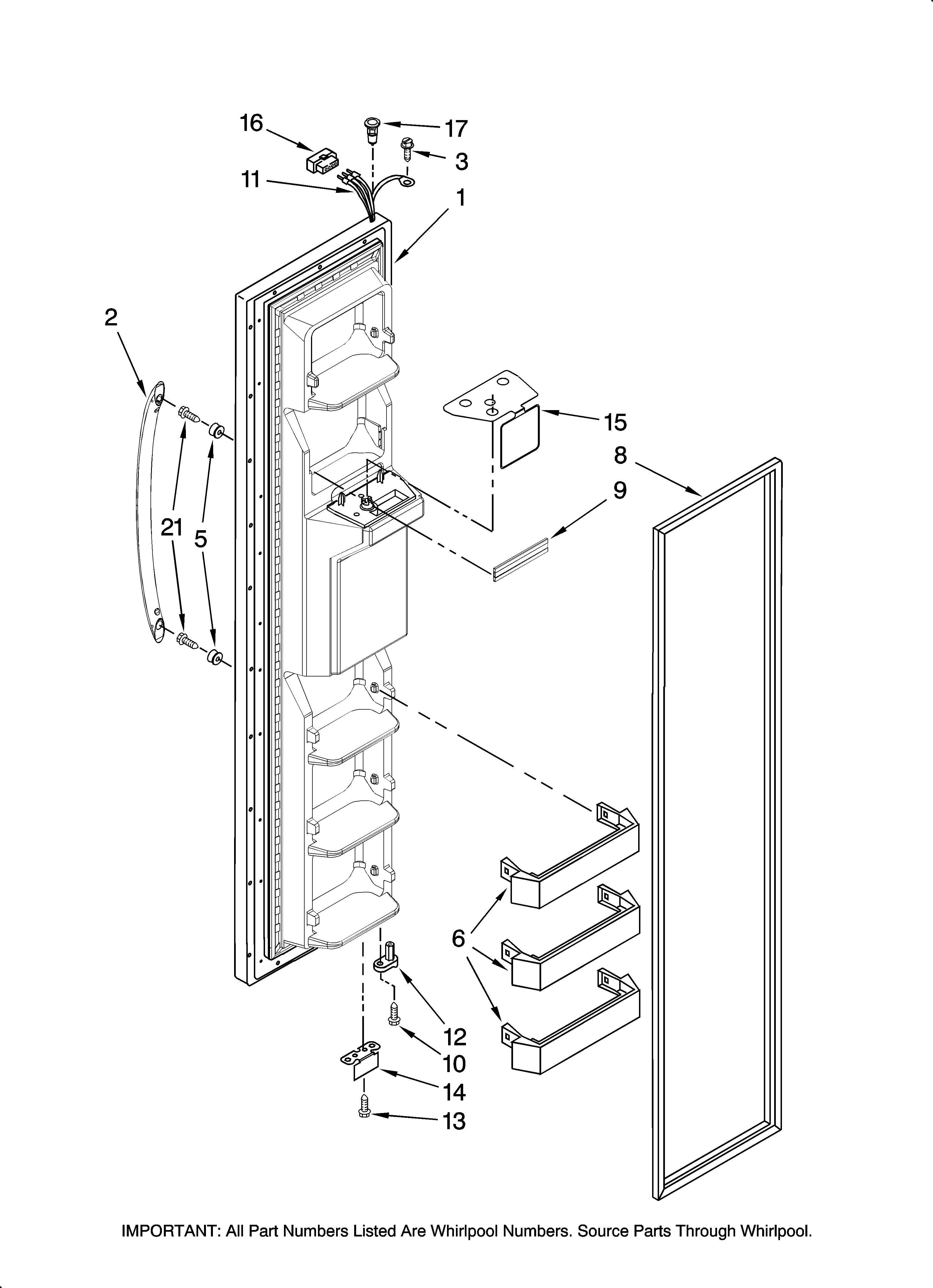 16
17
3
11
1
2
15
8
9
21
5
6
12
10
14
13

IMPORTANT: All Part Numbers Listed Are Whirlpool Numbers. Source Parts Through Whirlpool.