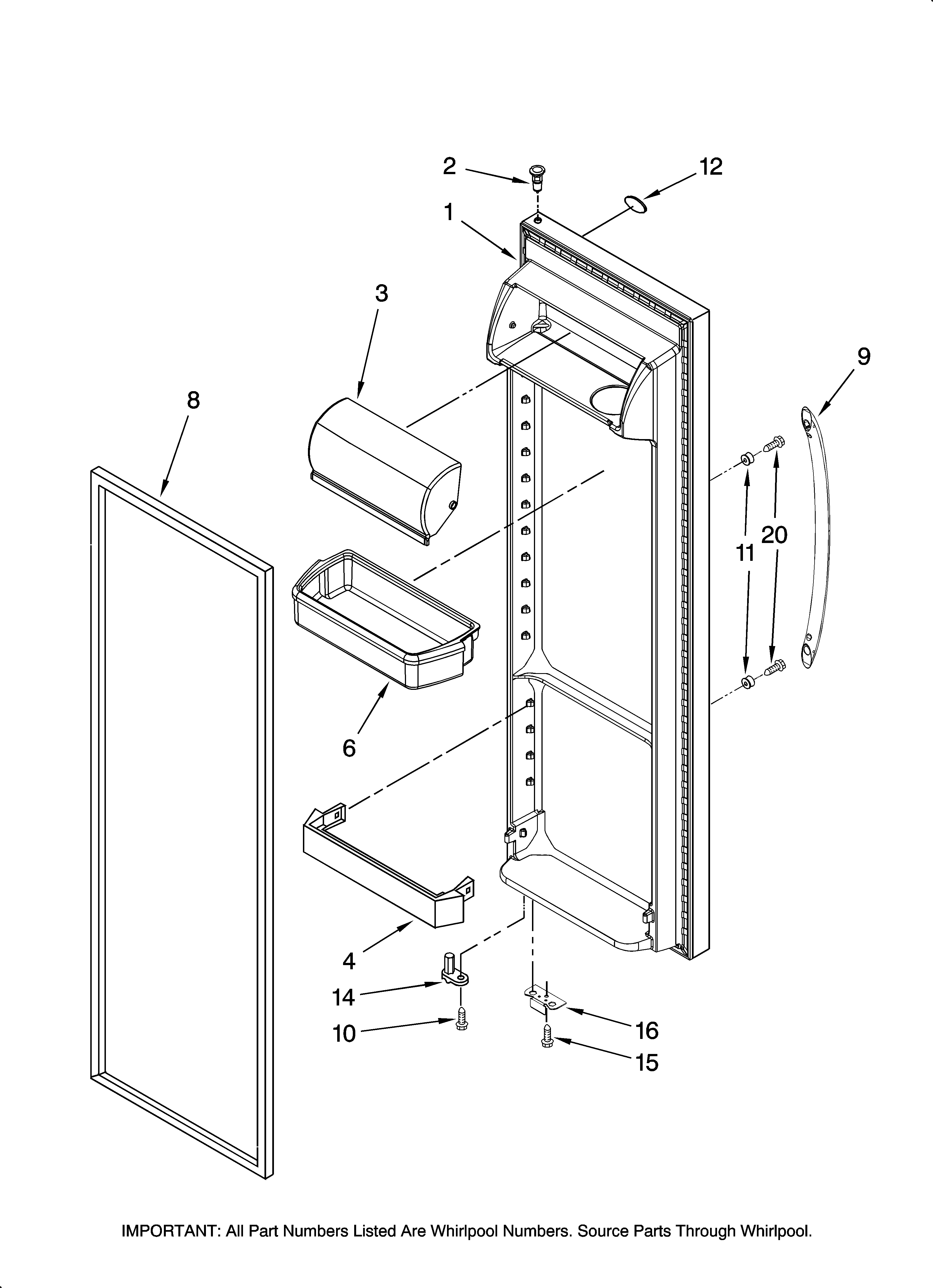 2
12
1
3
9
8
11
20
6
4
14
10
16
15

IMPORTANT: All Part Numbers Listed Are Whirlpool Numbers. Source Parts Through Whirlpool.