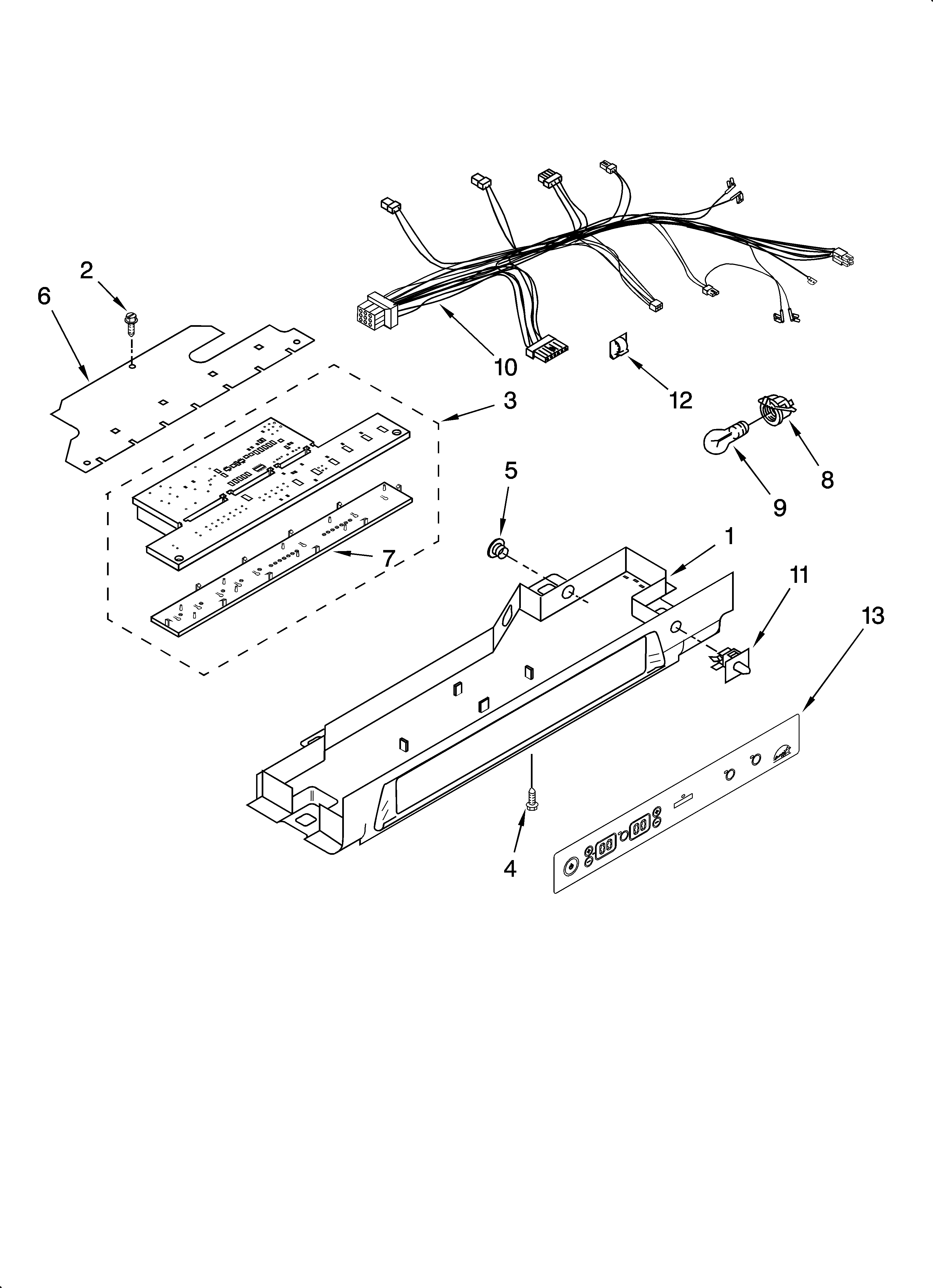 2
6
10
12
3
8
9
5
1
7
11
13
4