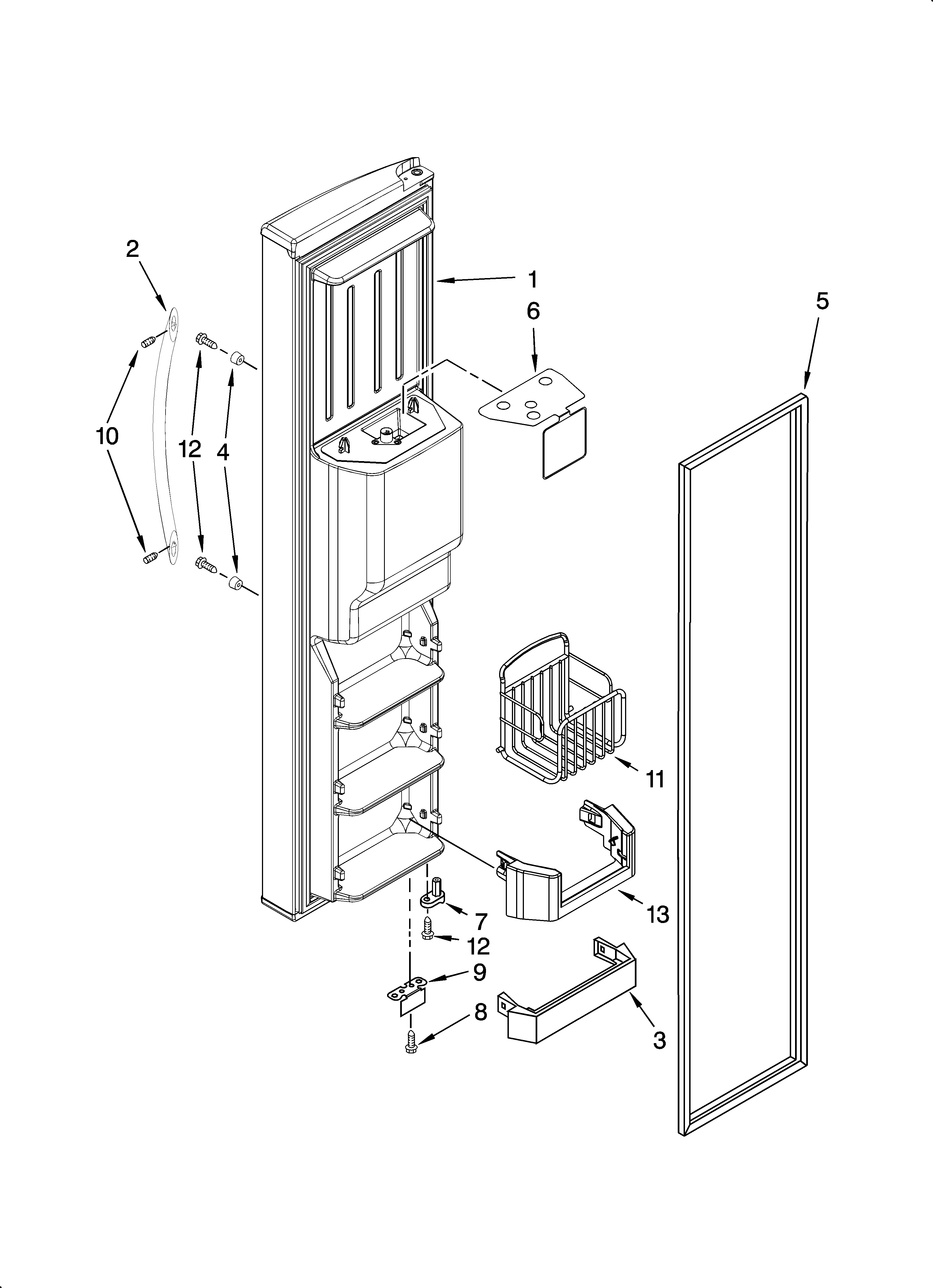 2
1
6
5
10
12
4
11
13
7
12
9
8
3