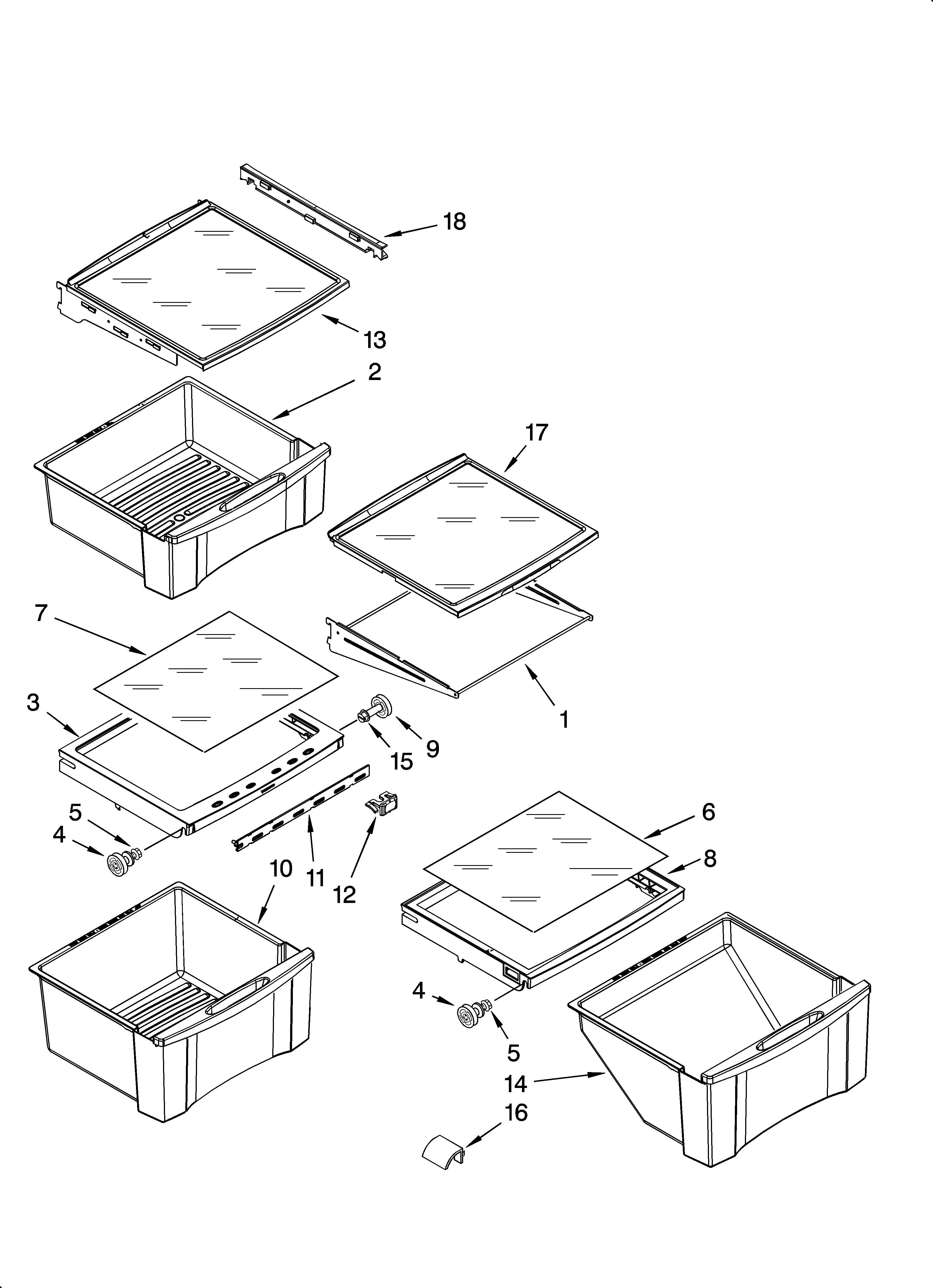 18
13
2
17
7
3
1
9
15
5
4
6
8
10
11
12
4
5
14
16