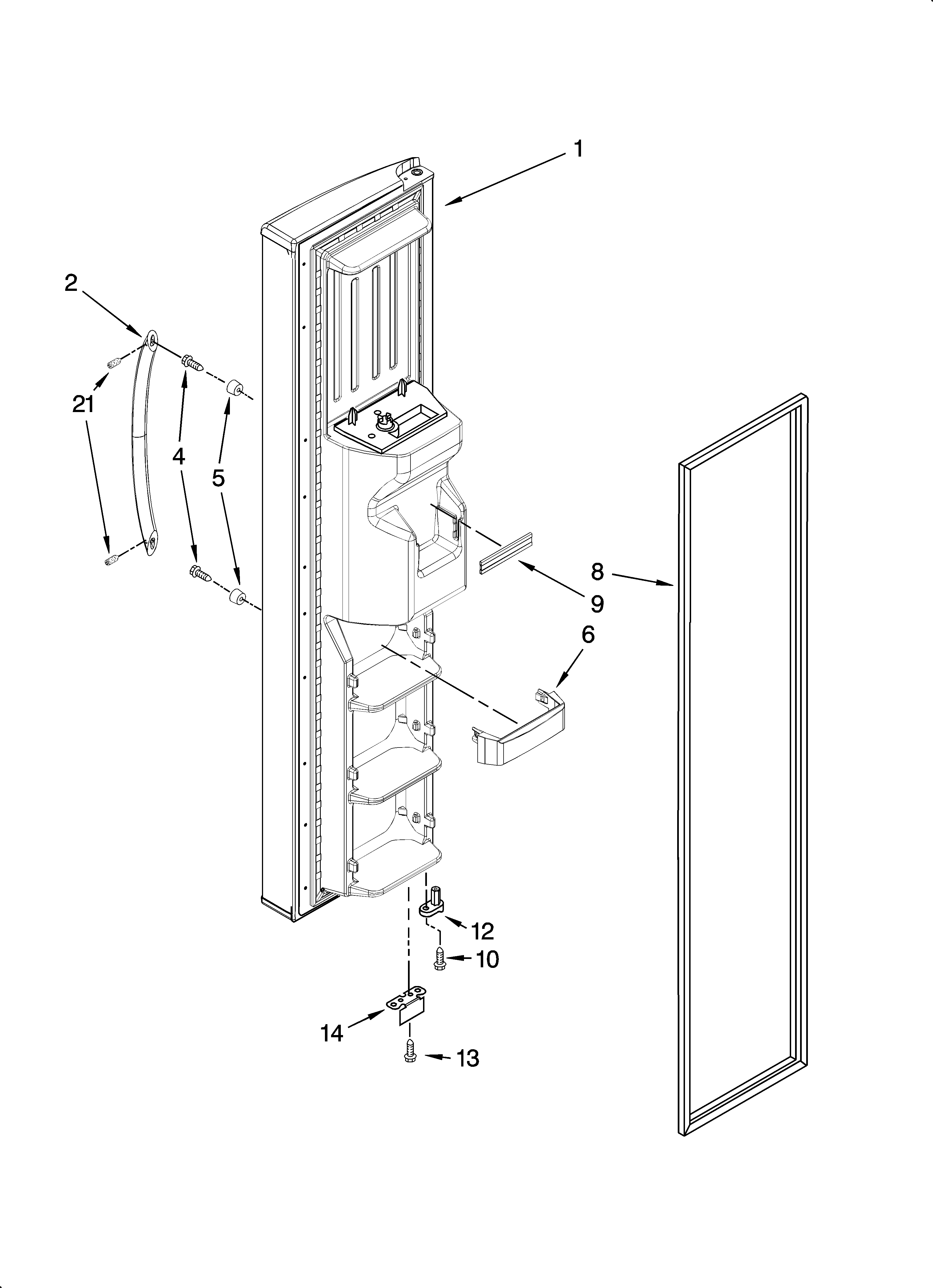 1
2
21
4
5
8
9
6
12
10
14
13