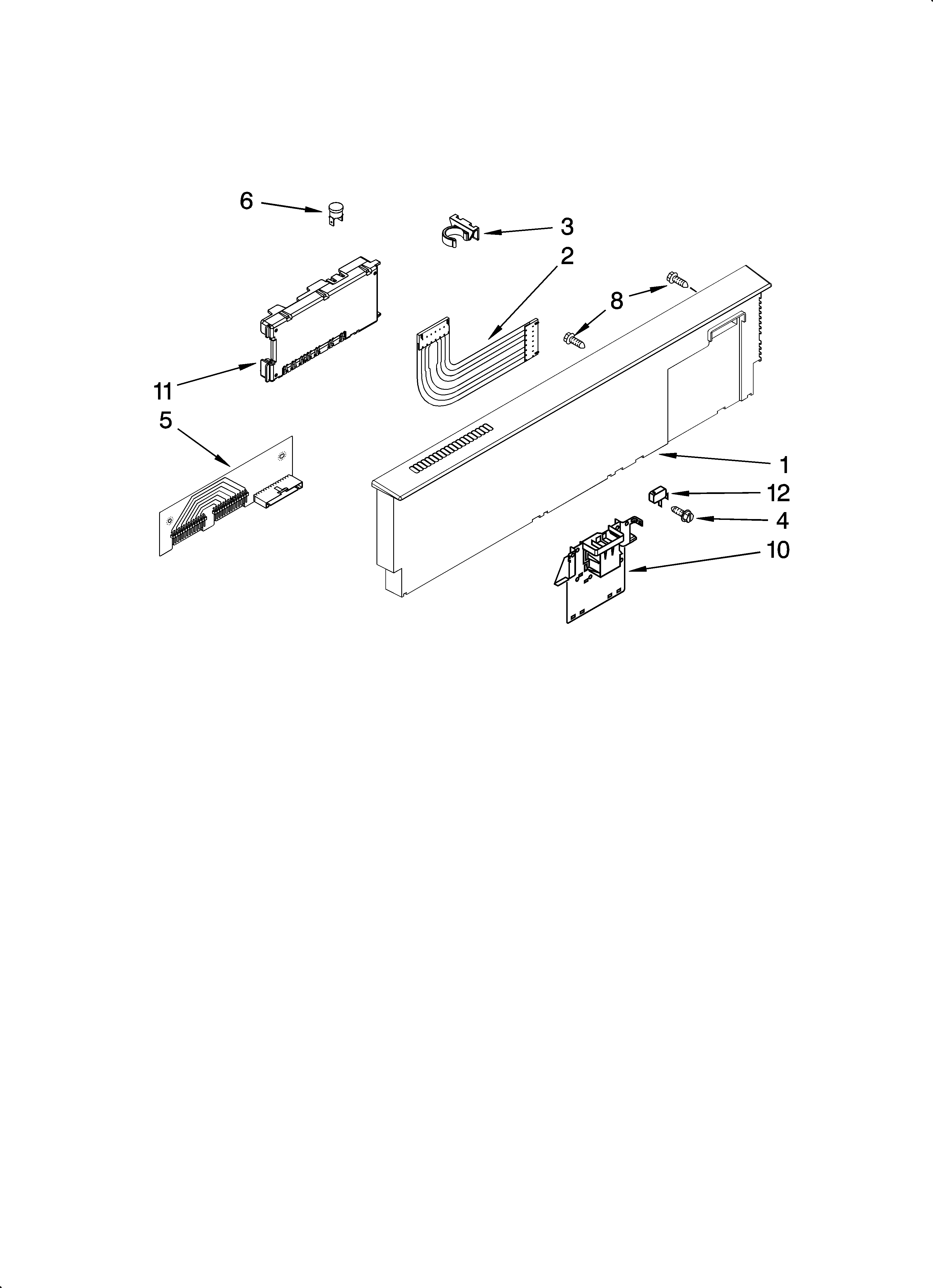 6
3
2
8
11
5
1
12
4
10