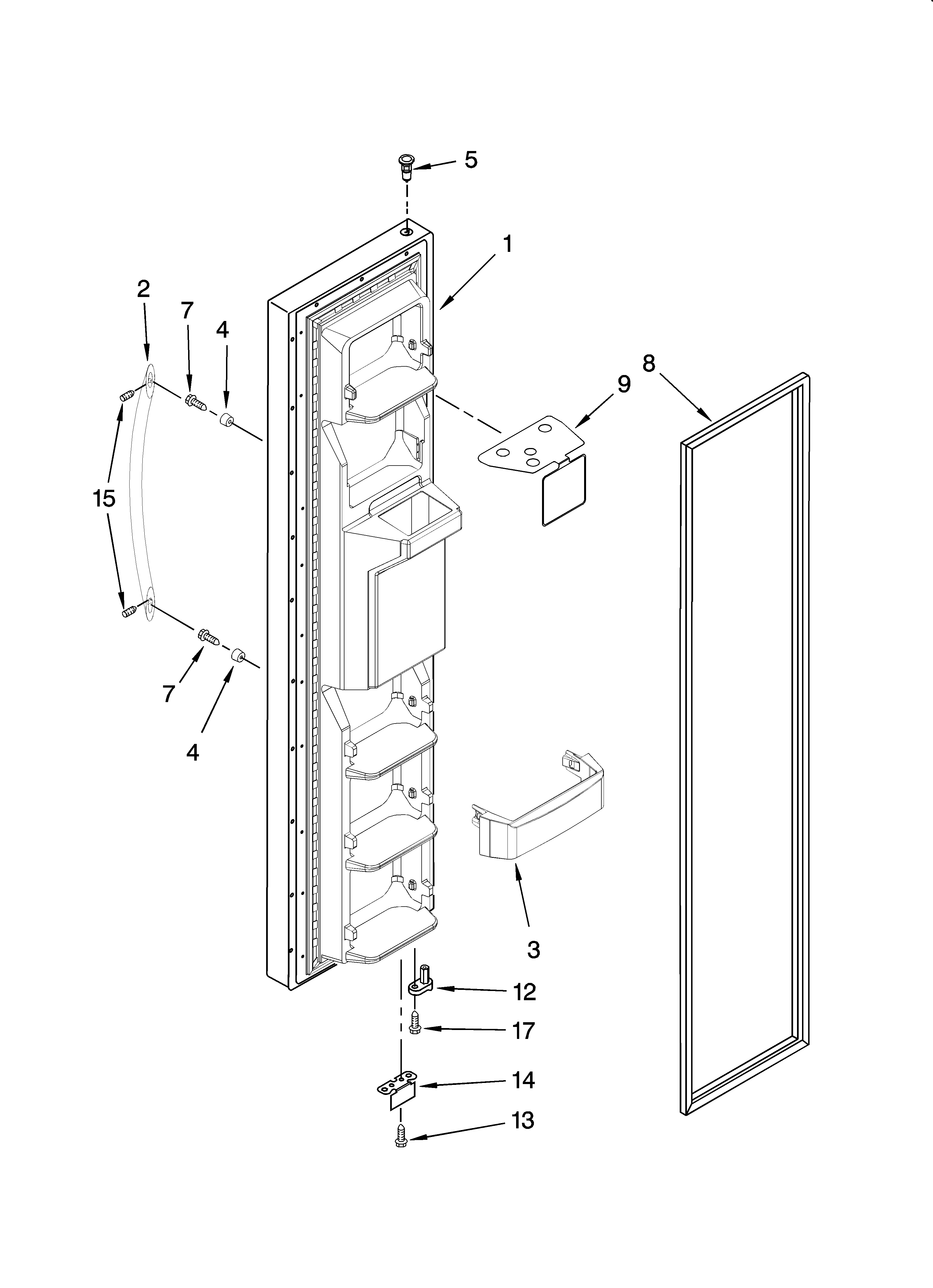 5
1
2
7
4
8
9
15
7
4
3
12
17
14
13