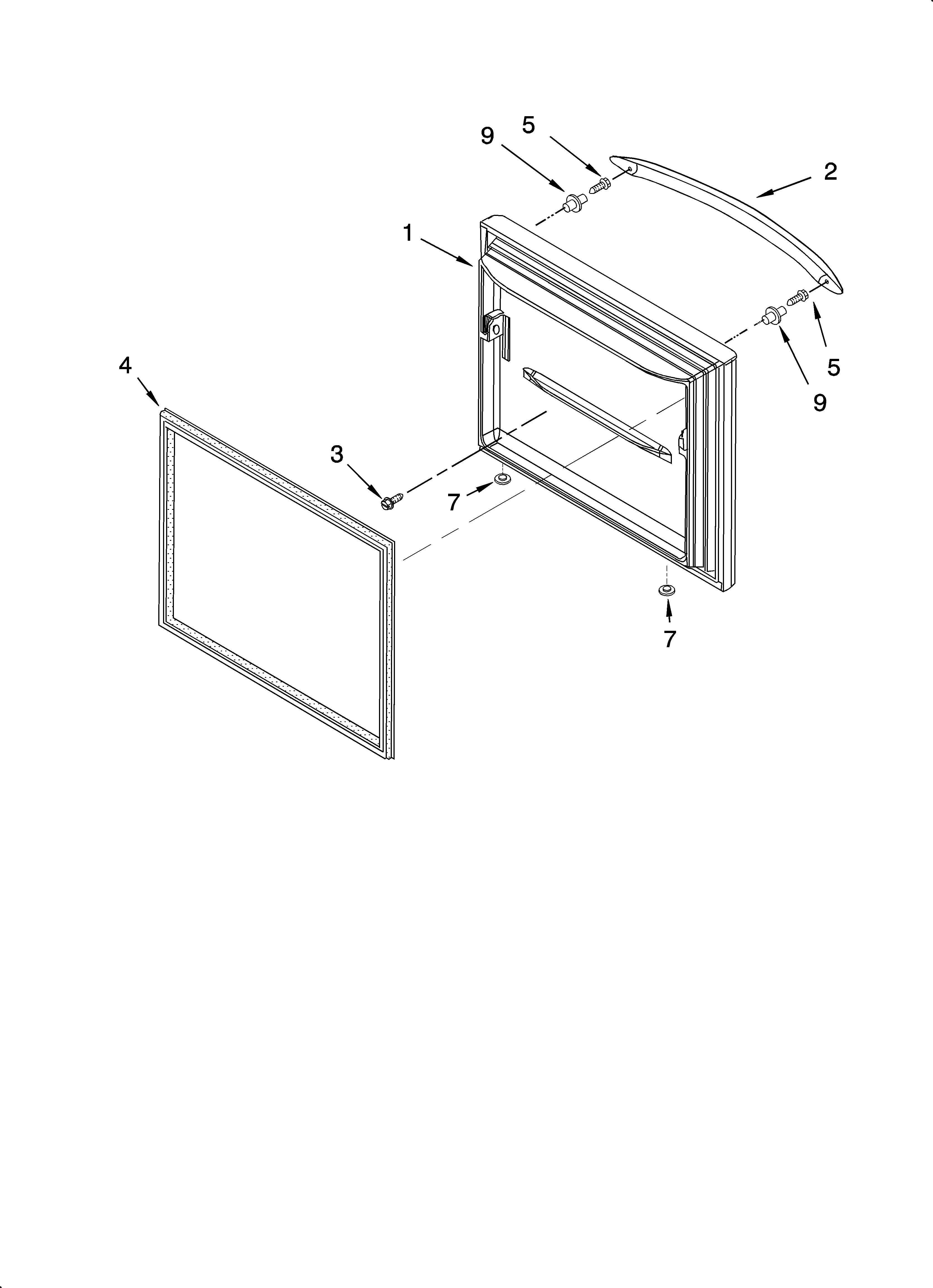 9
5
2
1
5
9
4
3
7
7