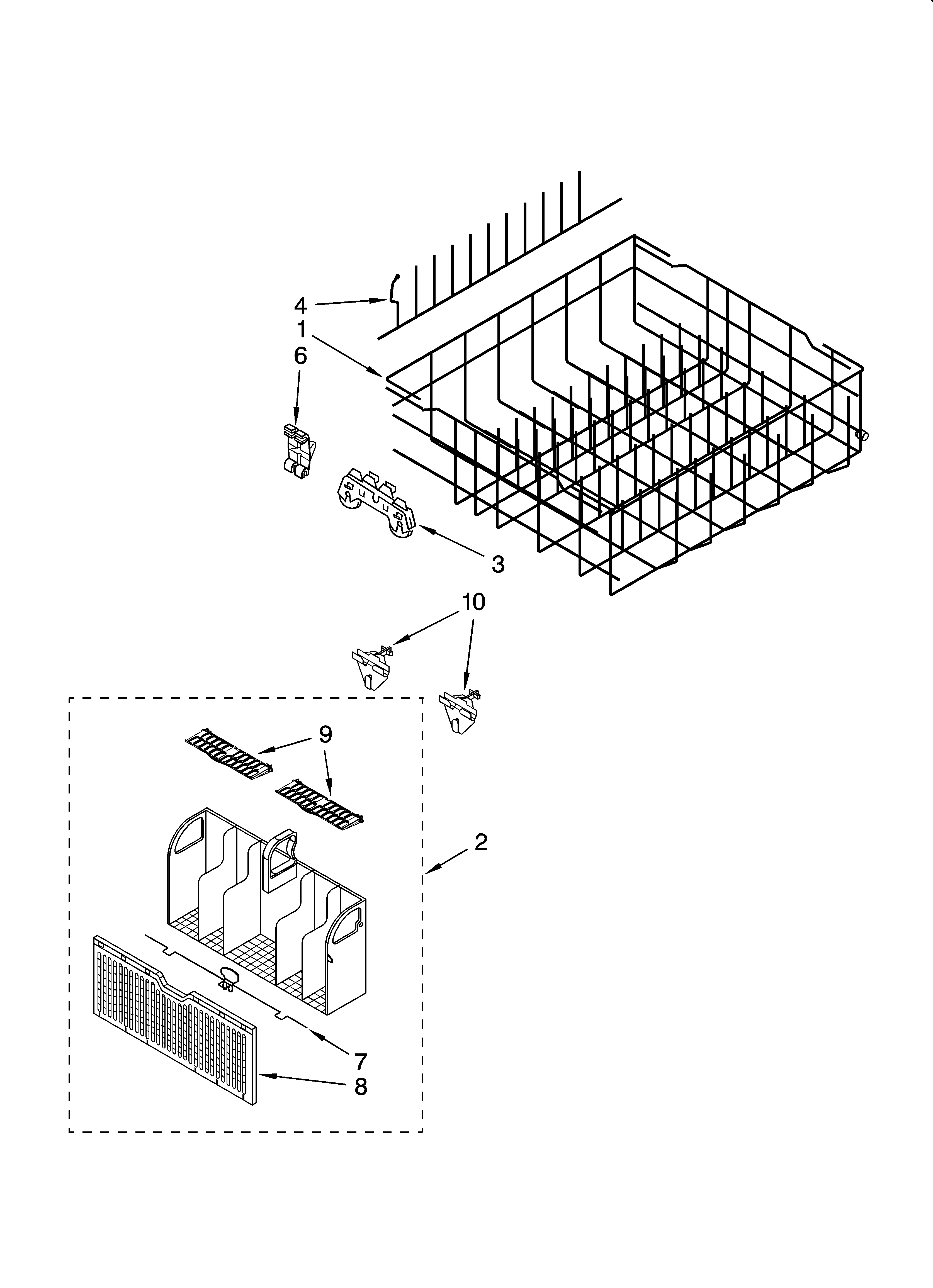 4
1
6
3
10
9
2
7
8