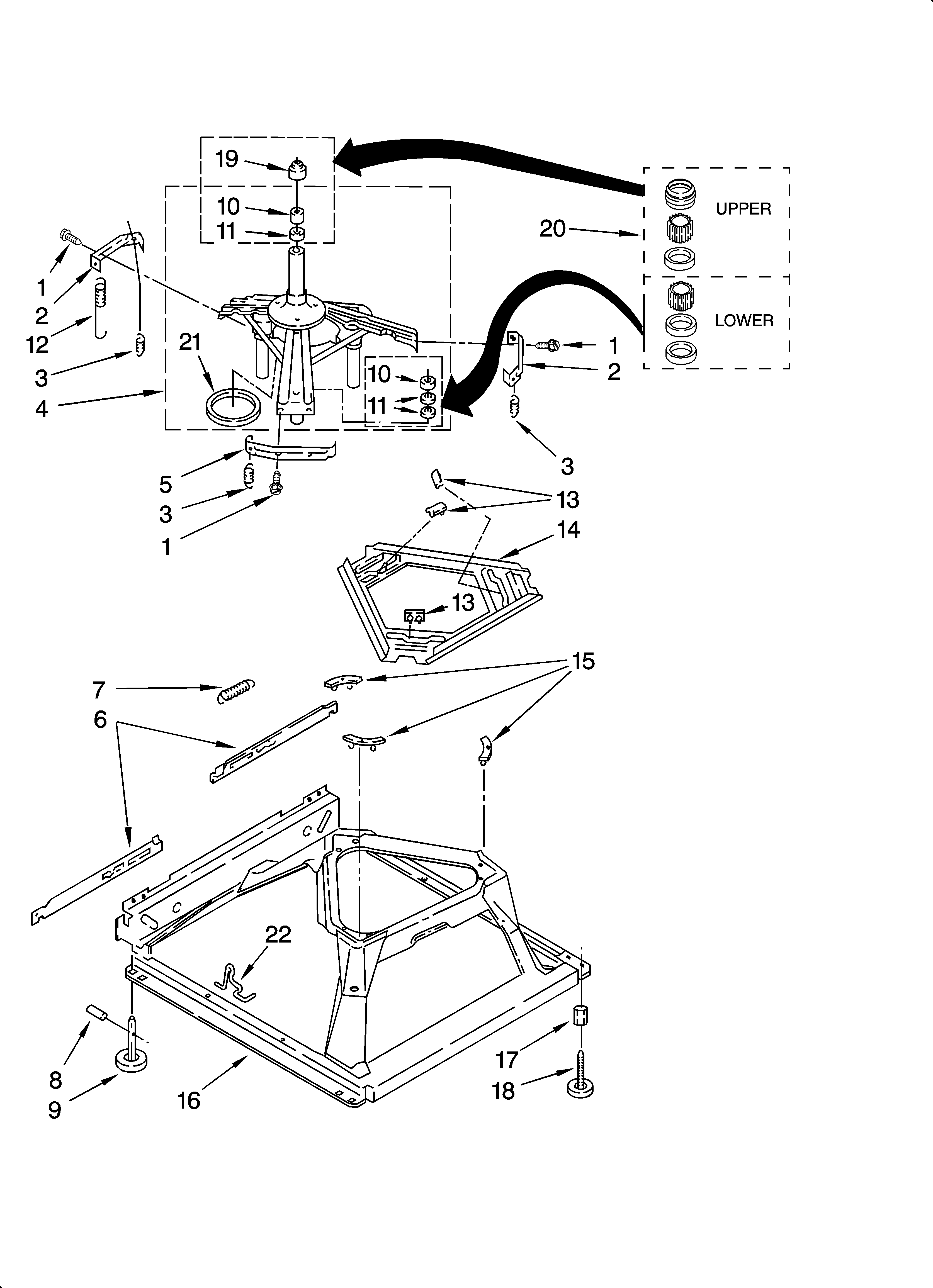 19
10
11
UPPER
20
LOWER
1
2
12
3
4
21
10
11
1
2
3
5
3
1
13
14
13
15
7
6
22
8
9
16
17
18