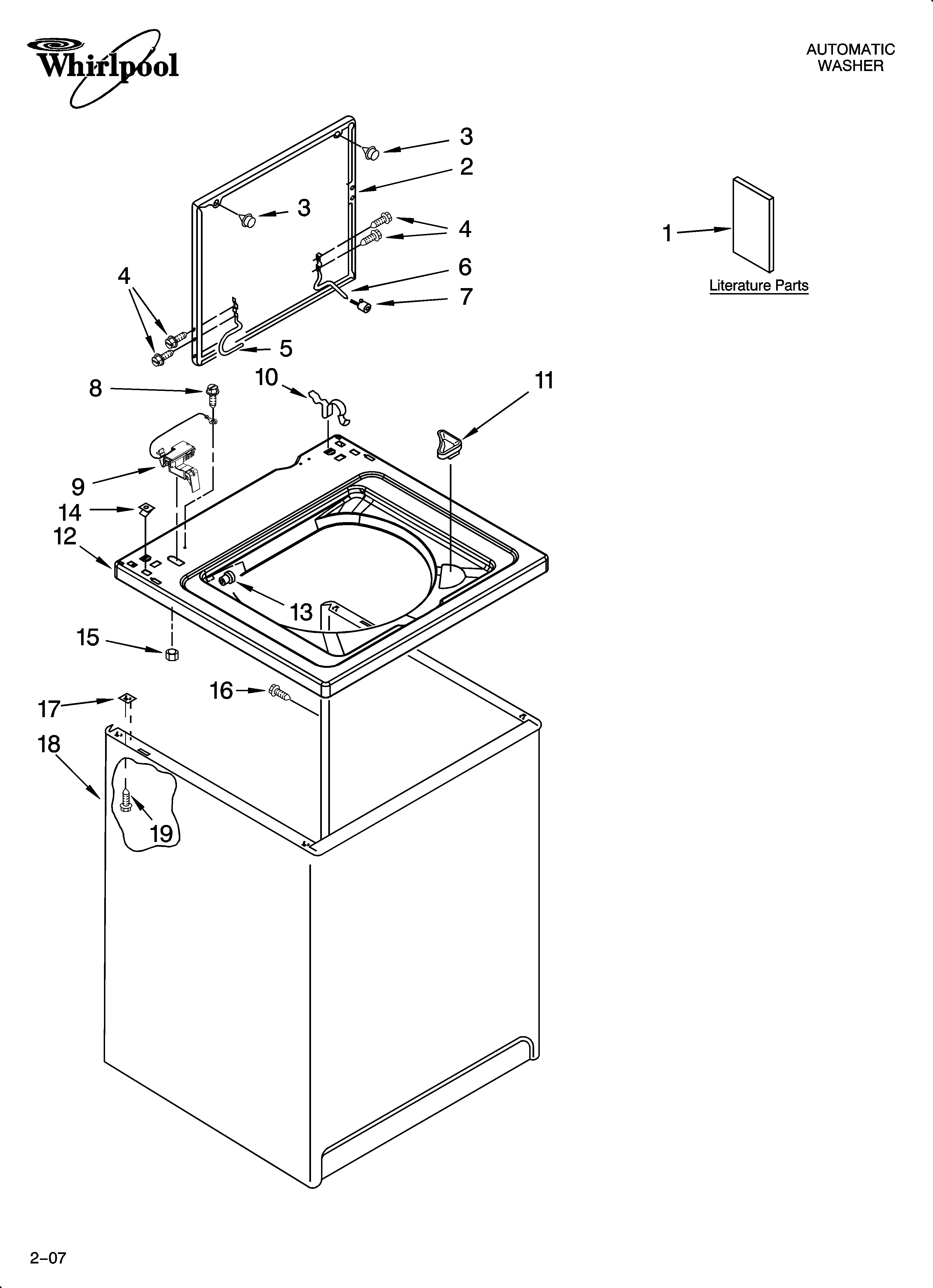 Whirlpool

AUTOMATIC
WASHER

3
2
3
4
1
Literature Parts
4
6
7
5
8
10
11
9
14
12
13
15
16
17
18
19

2–07