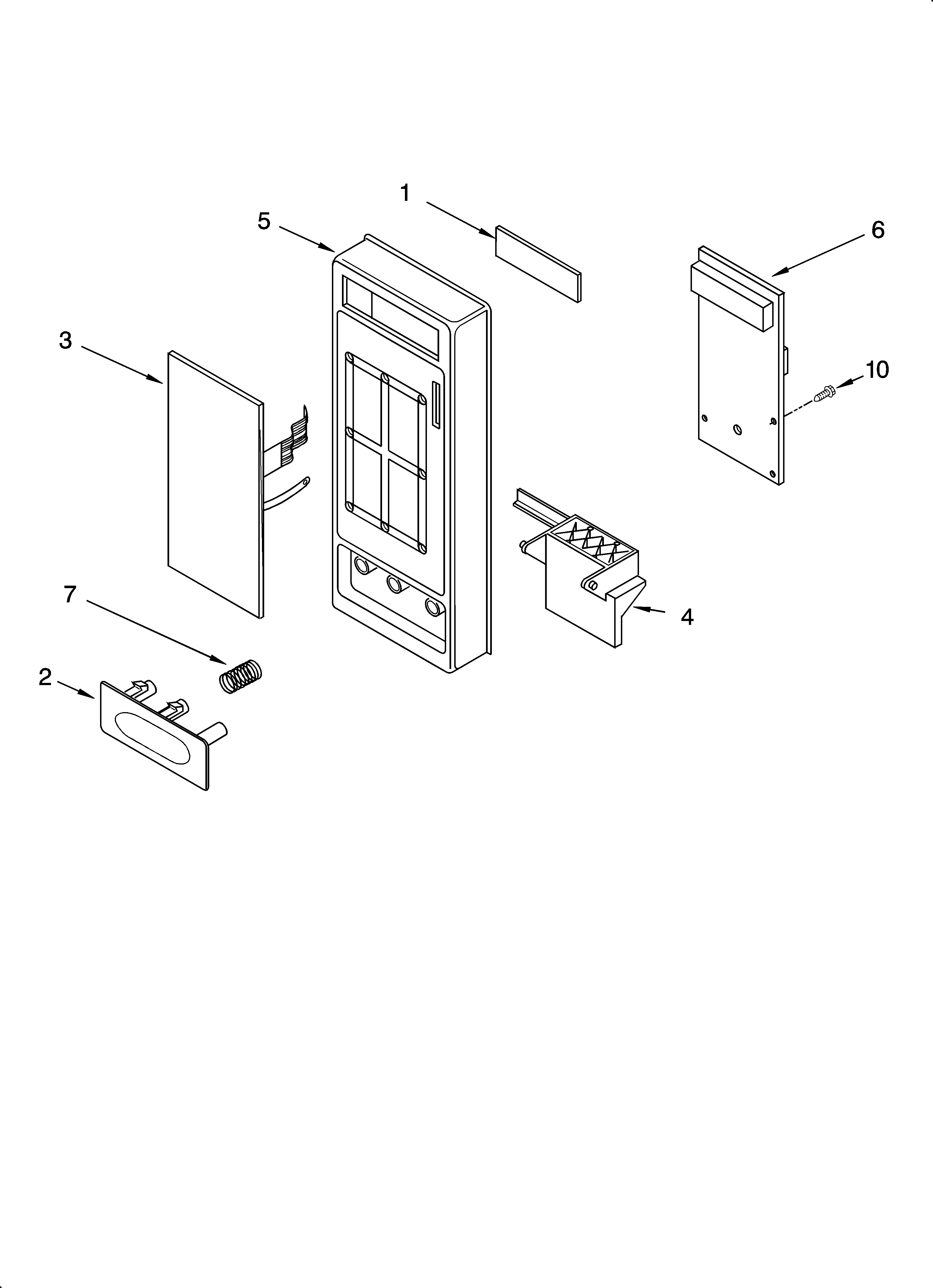 1
5
6
3
10
7
4
2