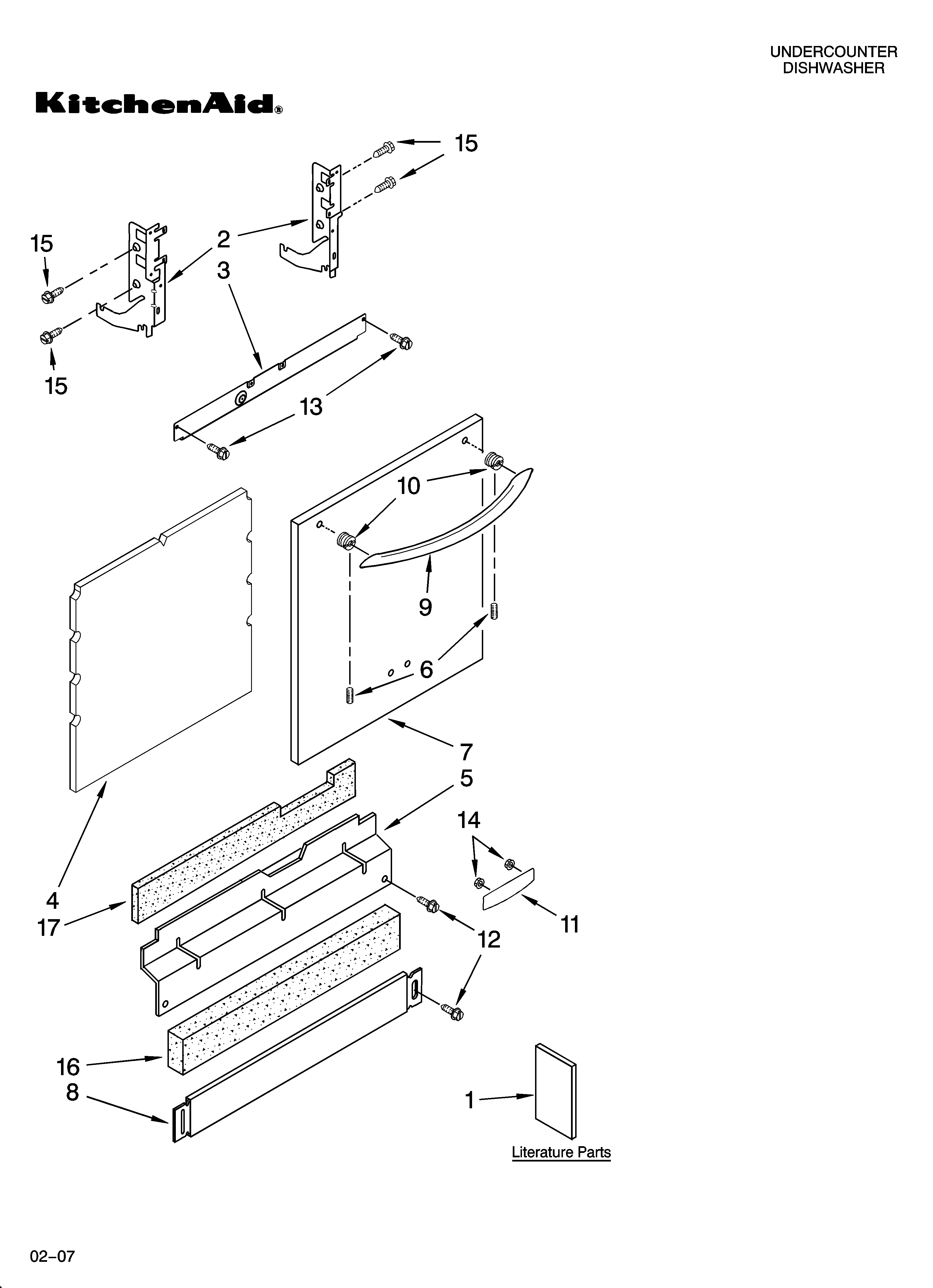 UNDERCOUNTER
DISHWASHER

KitchenAid®

15
15
2
3
15
13
10
9
6
7
5
14
4
17
11
12
16
8
1
Literature Parts

02–07