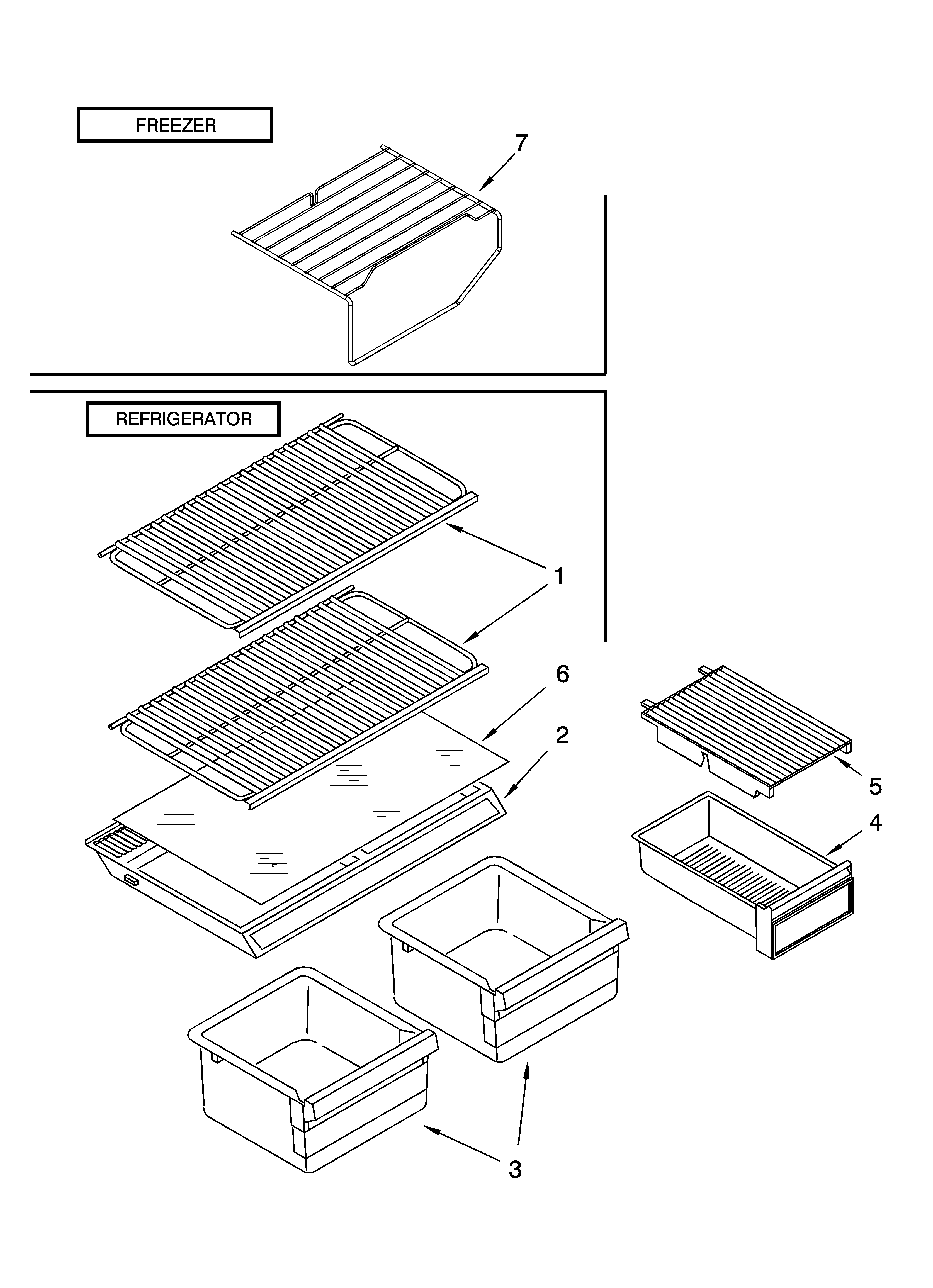 FREEZER

7

REFRIGERATOR

1

6

2

5

4

3