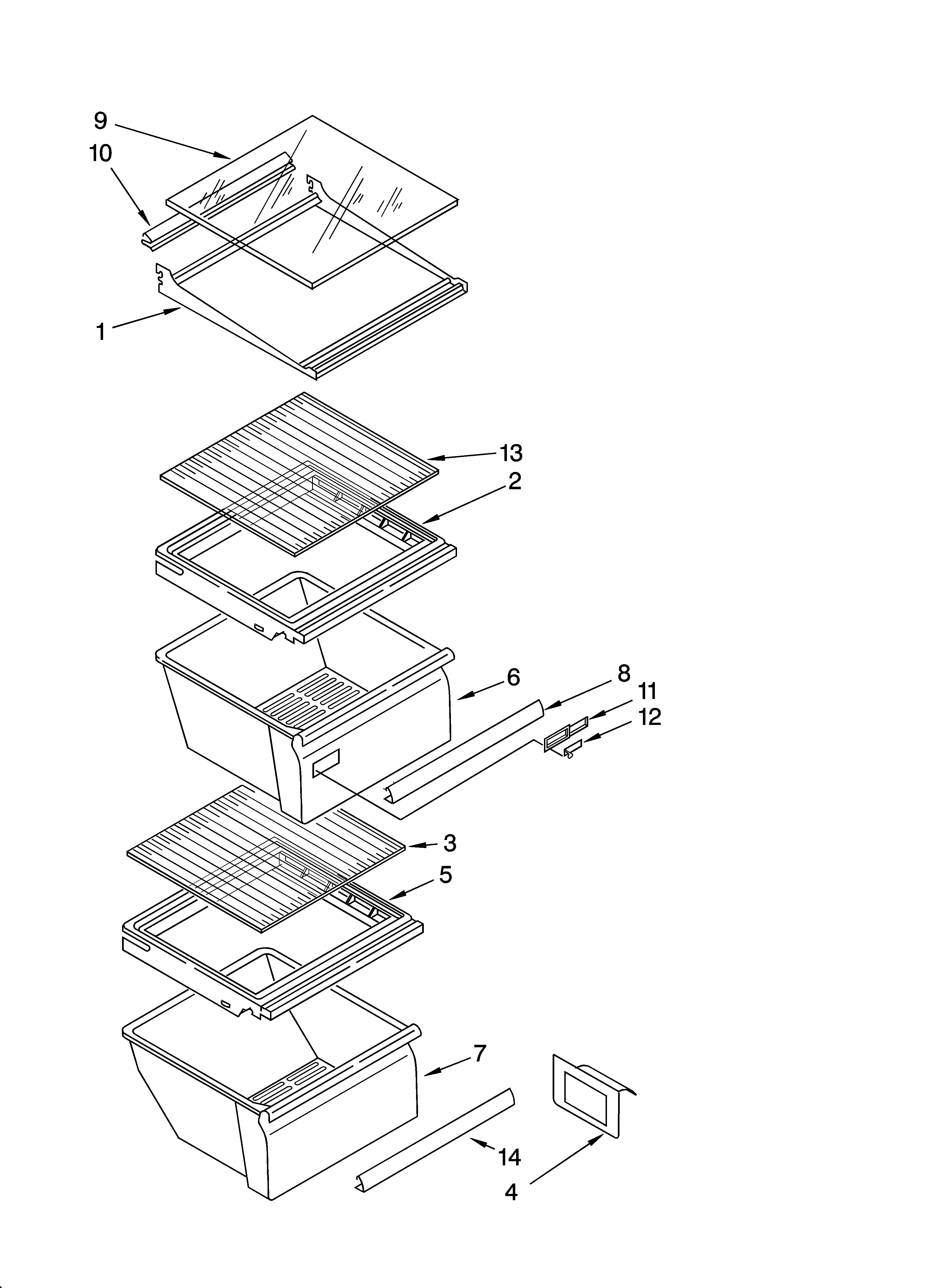 9
10
1
13
2
6
8
11
12
3
5
7
14
4