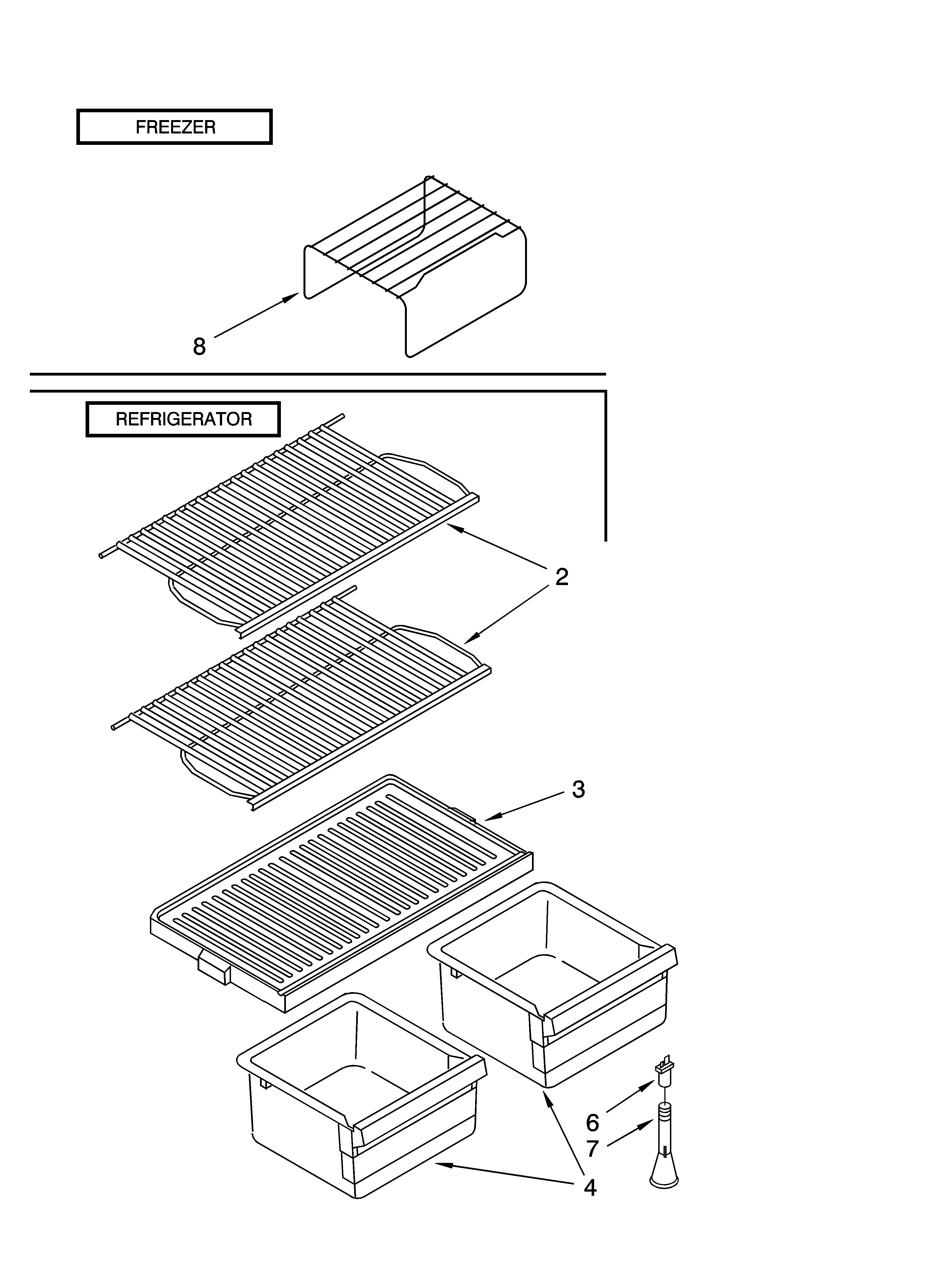 FREEZER

8

REFRIGERATOR

2

3

6

7

4