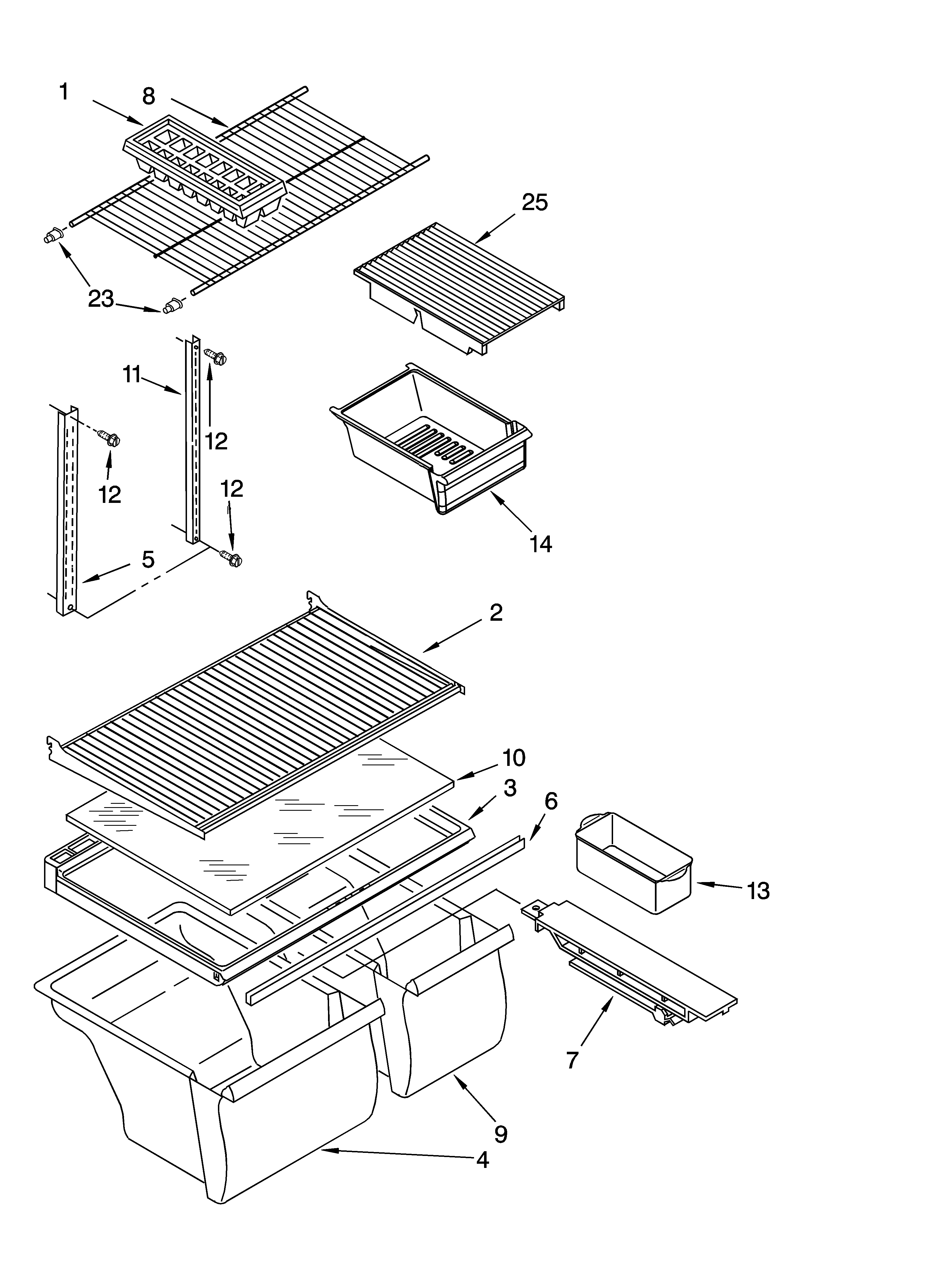 1
8
25
23
11
12
12
12
14
5
2
10
3
6
13
7
9
4