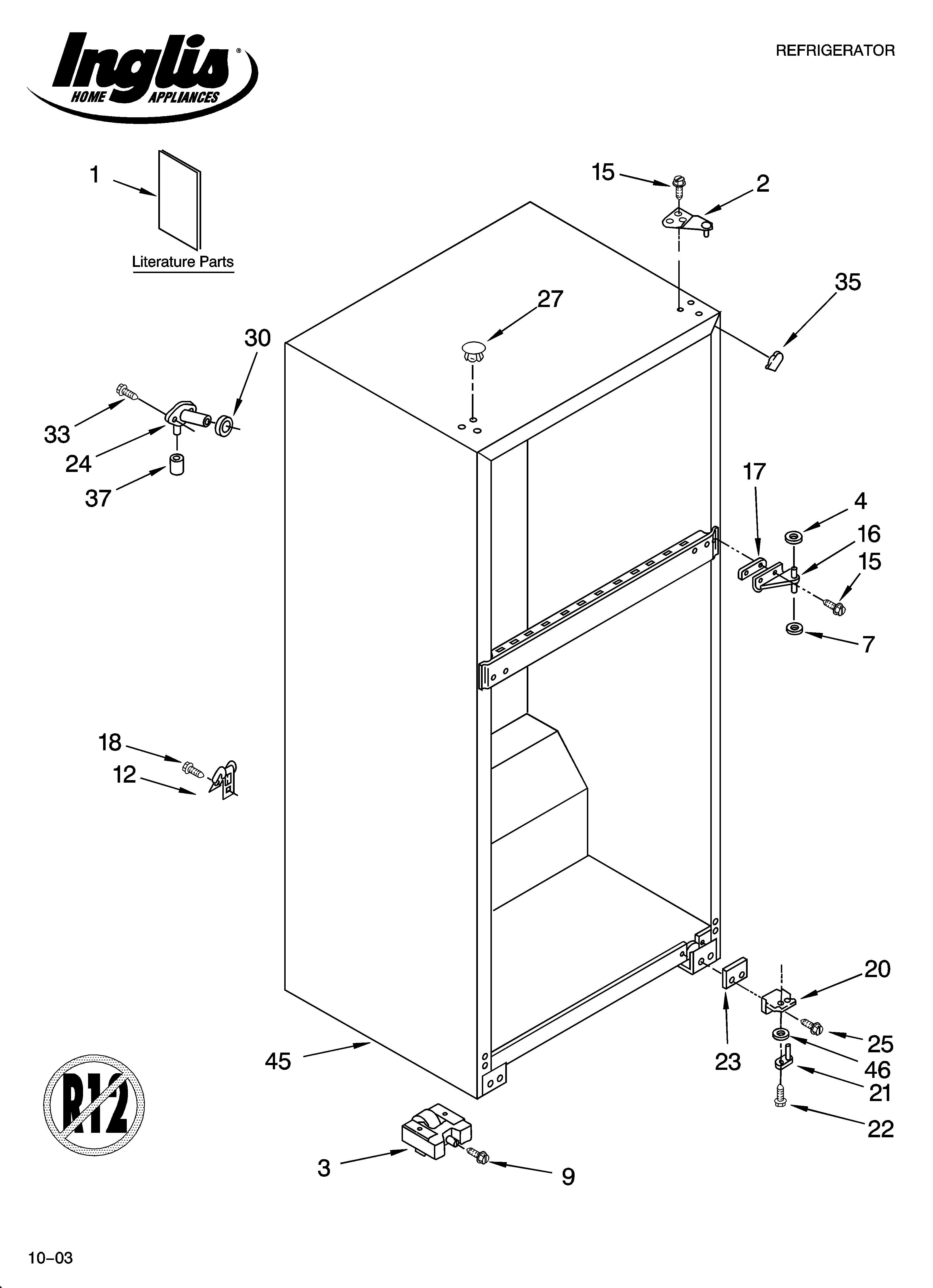 Inglis®
HOME APPLIANCES

REFRIGERATOR

1

Literature Parts

15
2
35
27
30
33
24
37
17
4
16
15
7
18
12
20
25
46
21
22
23
45
R12
3
9

10–03