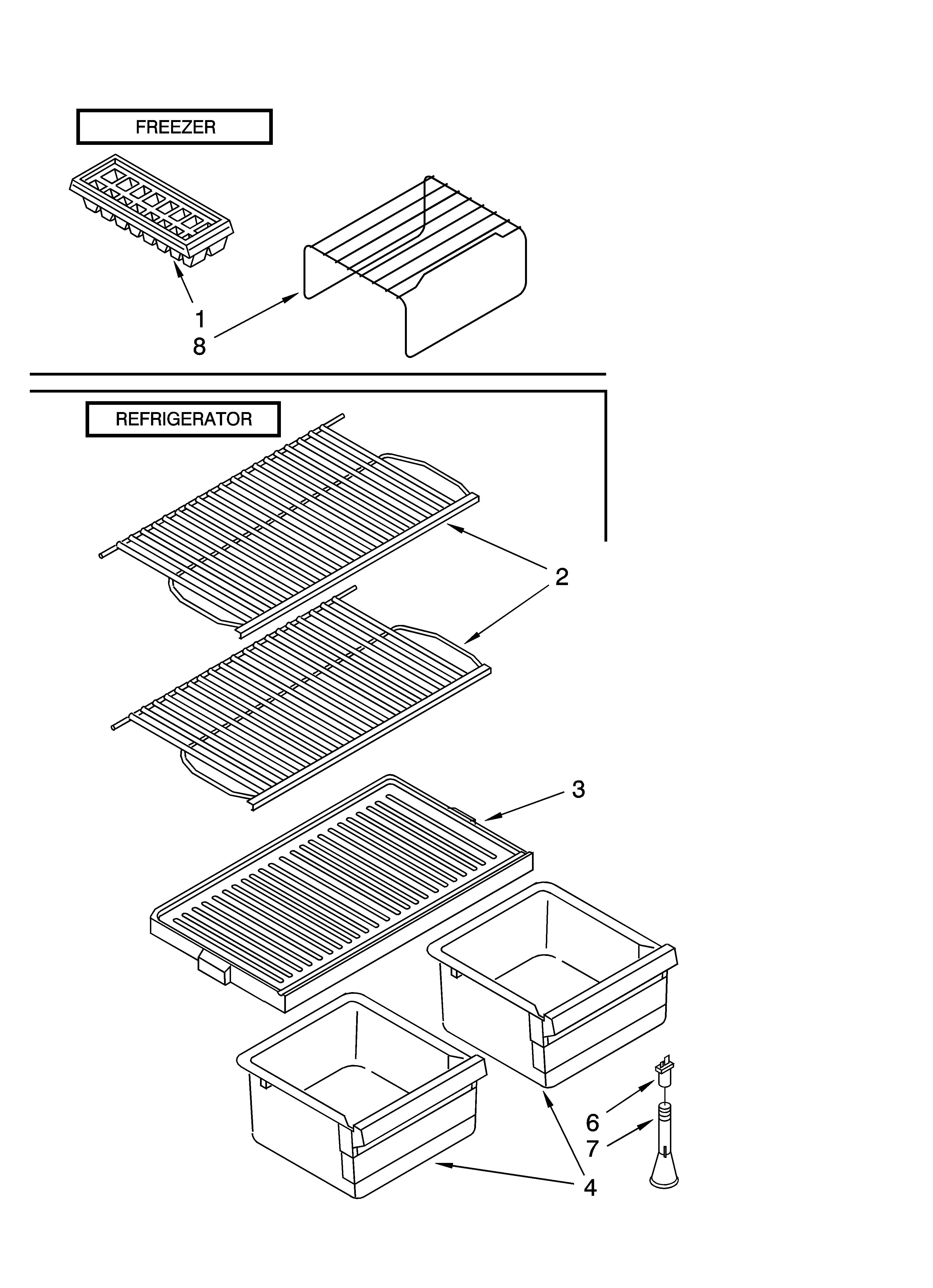 FREEZER

1
8

REFRIGERATOR

2

3

6
7
4