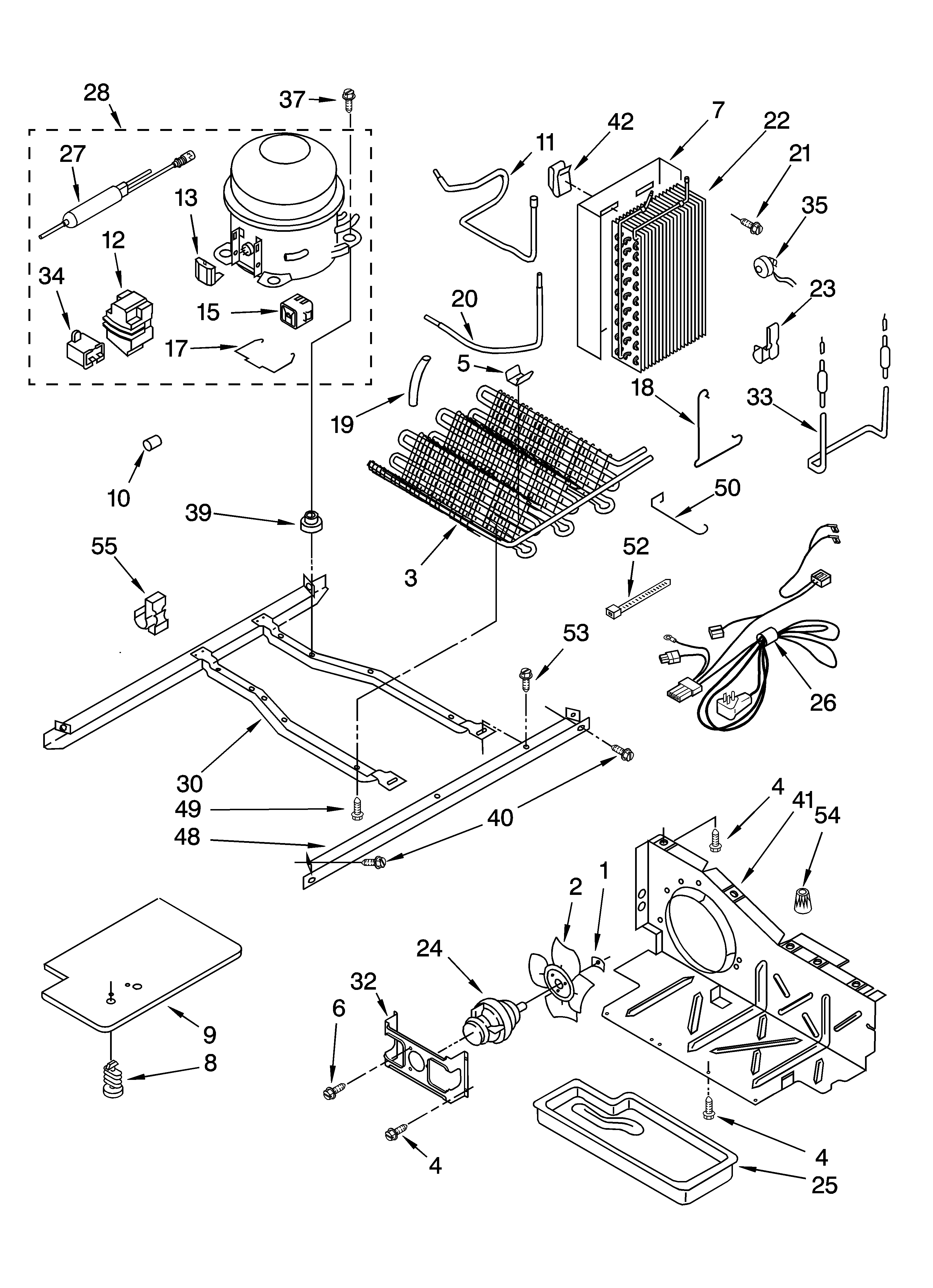 28
37
27
13
12
34
15
17
11
42
7
22
21
35
23
20
5
19
18
33
10
39
55
3
50
52
53
26
30
49
48
40
4
41
54
2
1
24
32
6
9
8
4
4
25