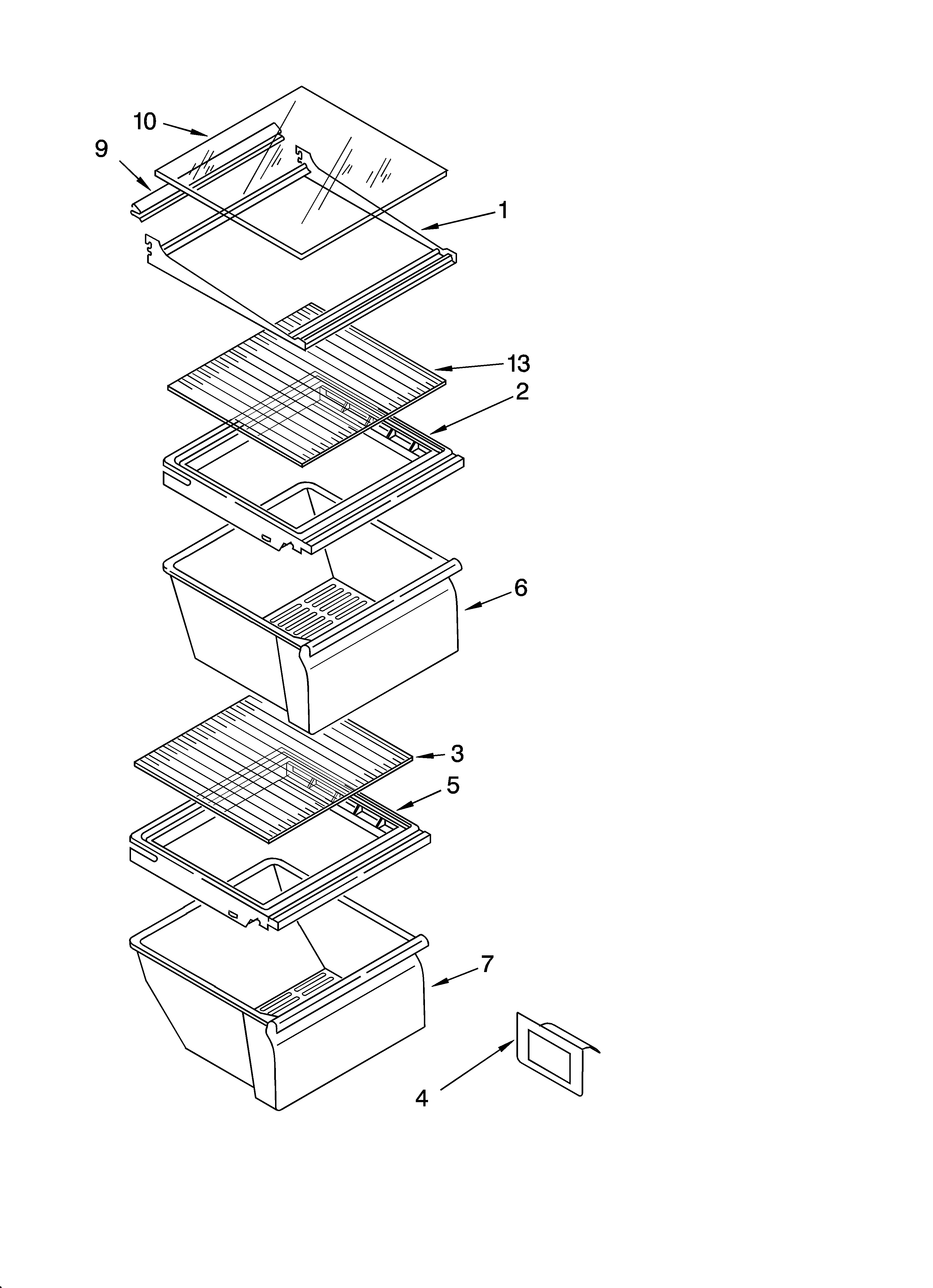 10
9
1
13
2
6
3
5
7
4