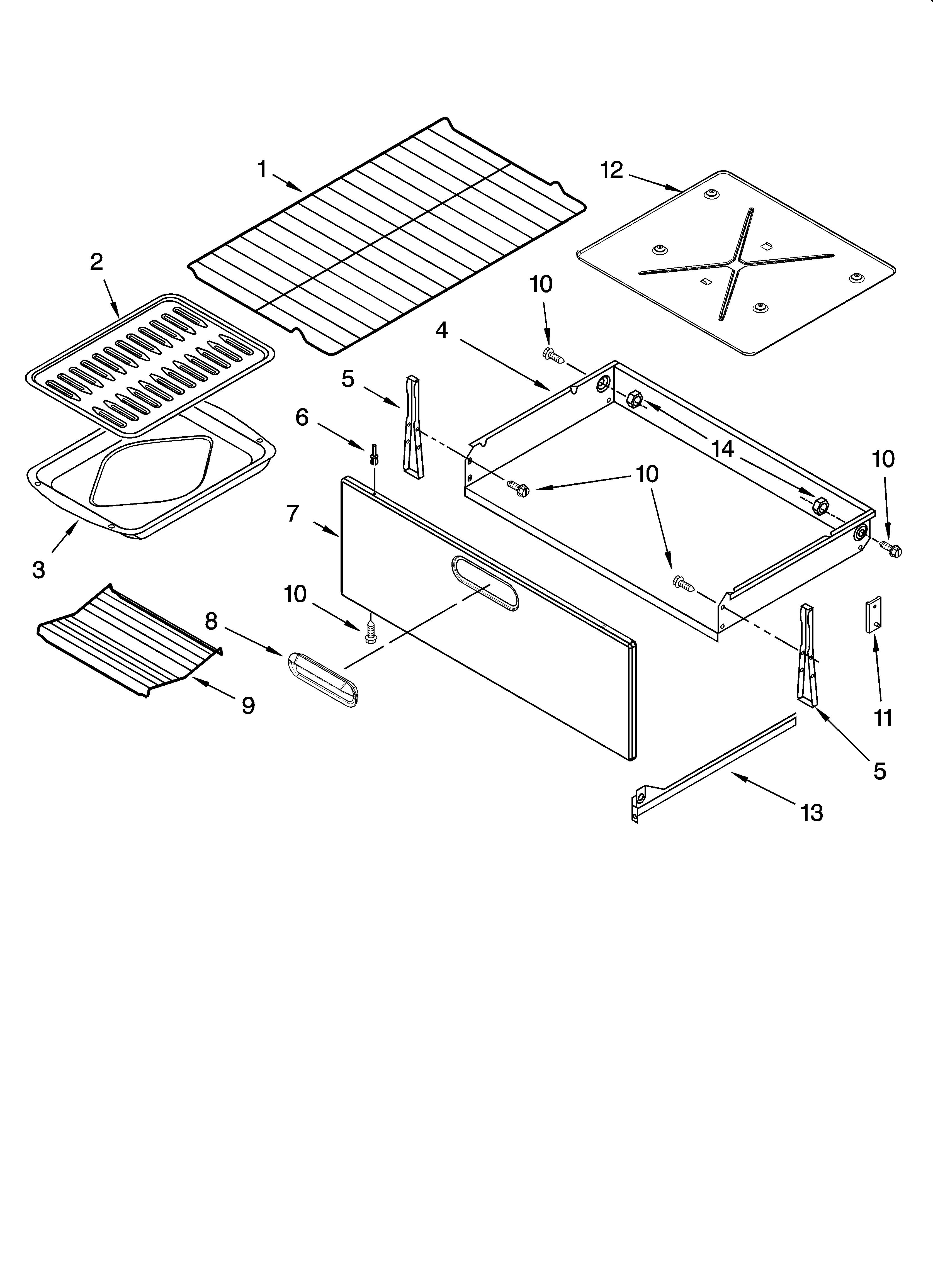 1
12
2
10
4
5
6
14
10
10
7
3
10
10
8
9
11
5
13