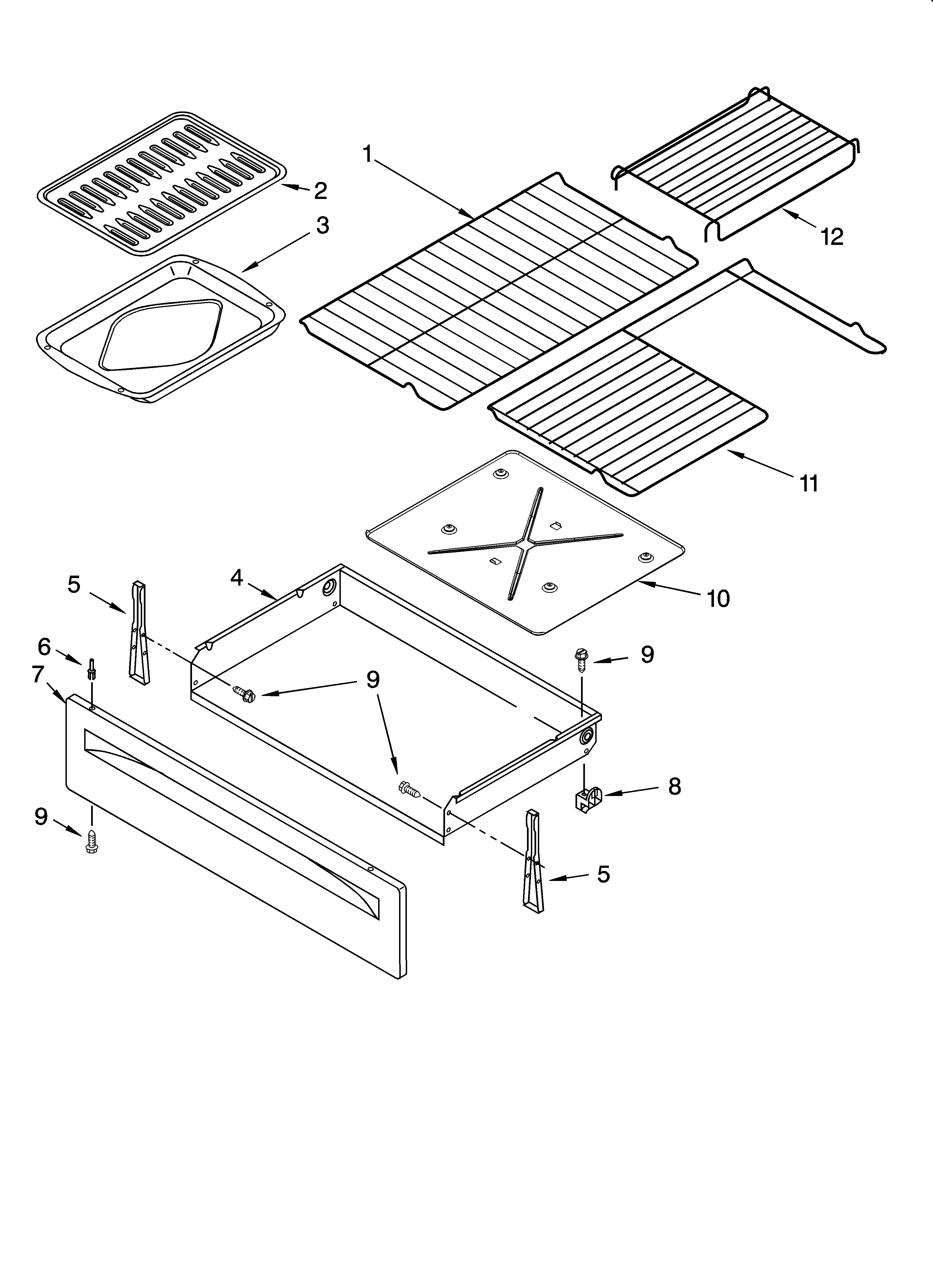 1
2
3
12
11
10
4
5
6
7
9
9
9
8
9
5