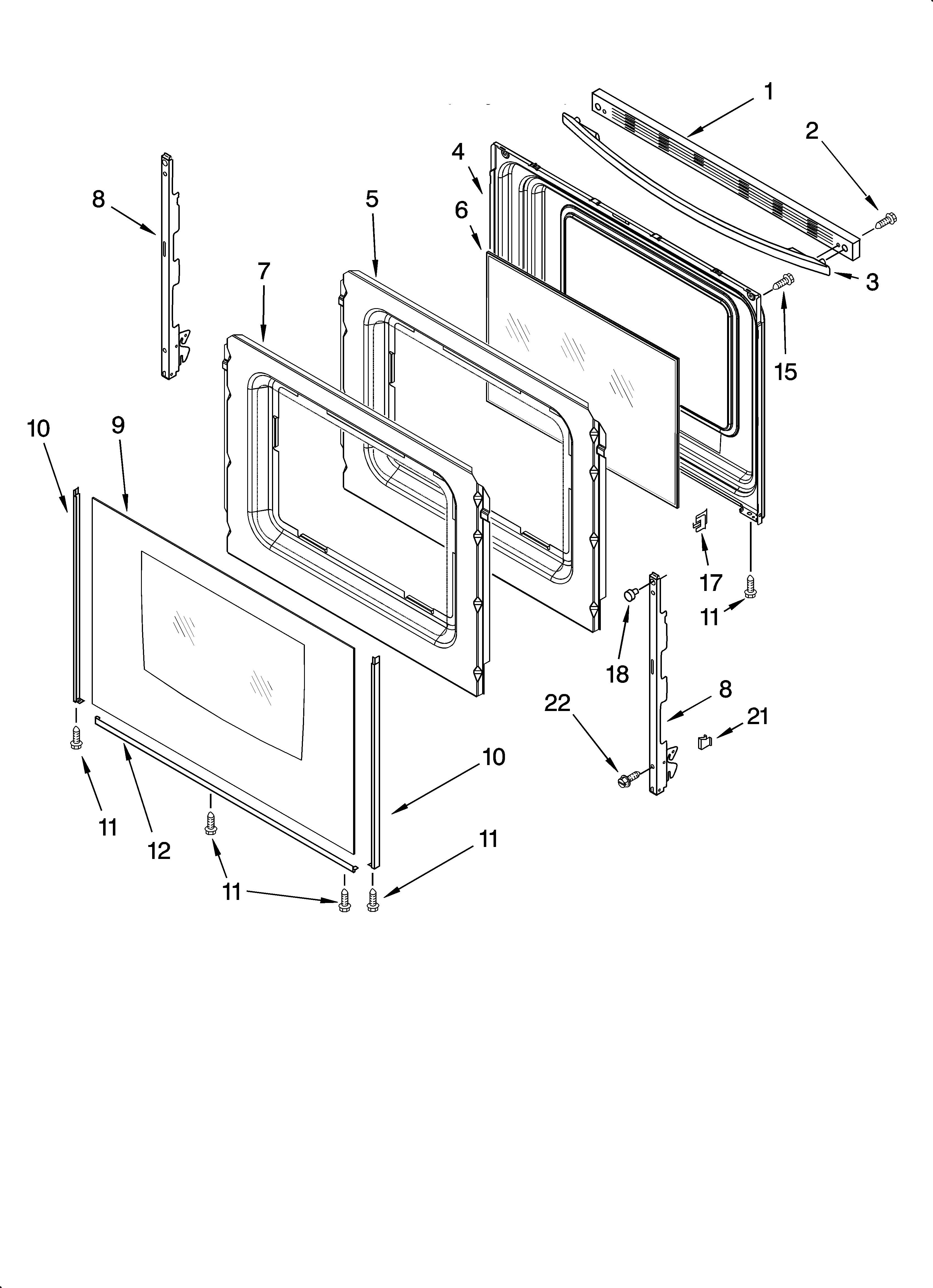 1
2
4
8
5
6
3
7
15
10
9
17
11
18
8
22
21
10
11
12
11
11