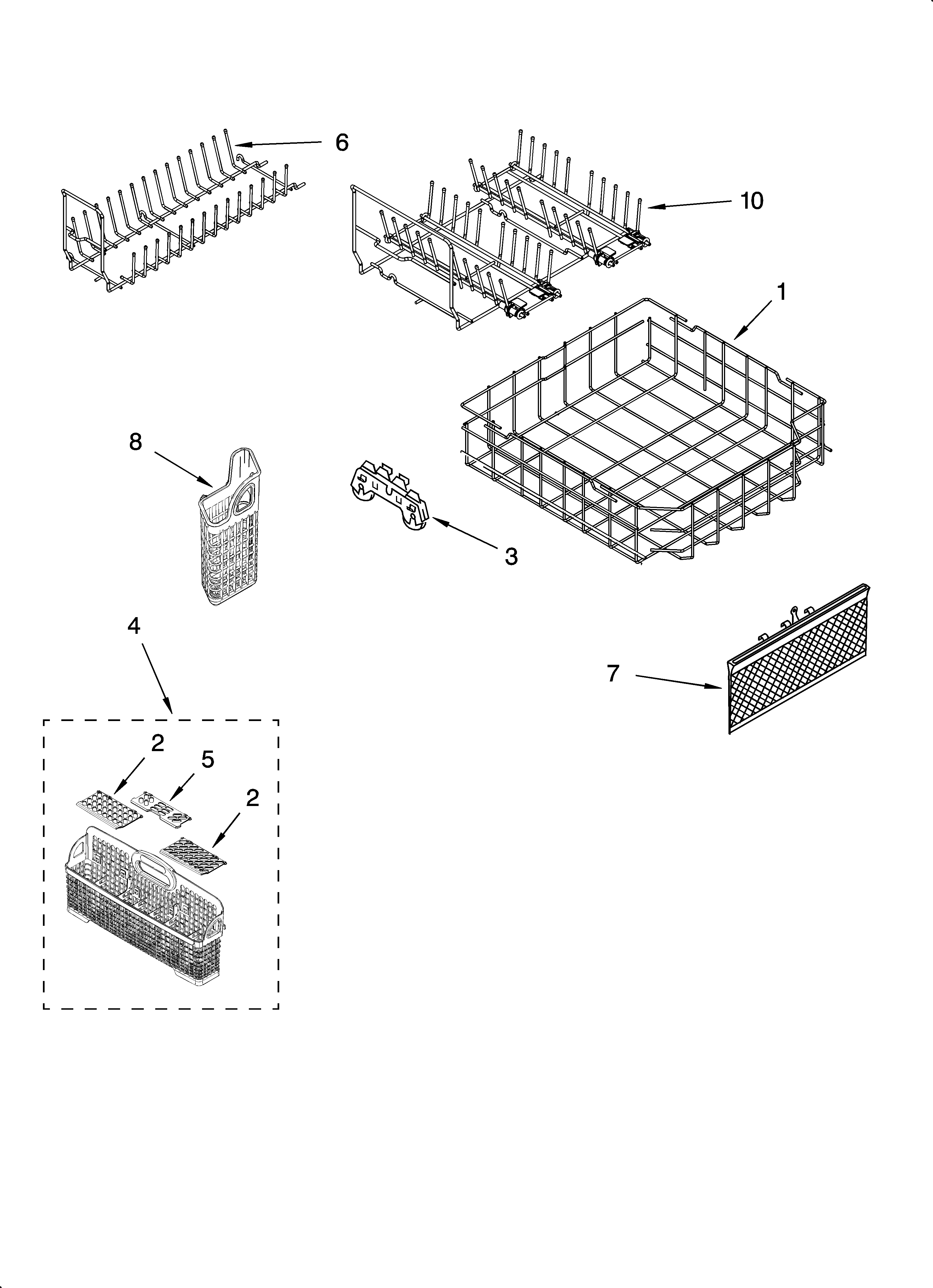 6

10

1

8

3

4

7

2

5

2