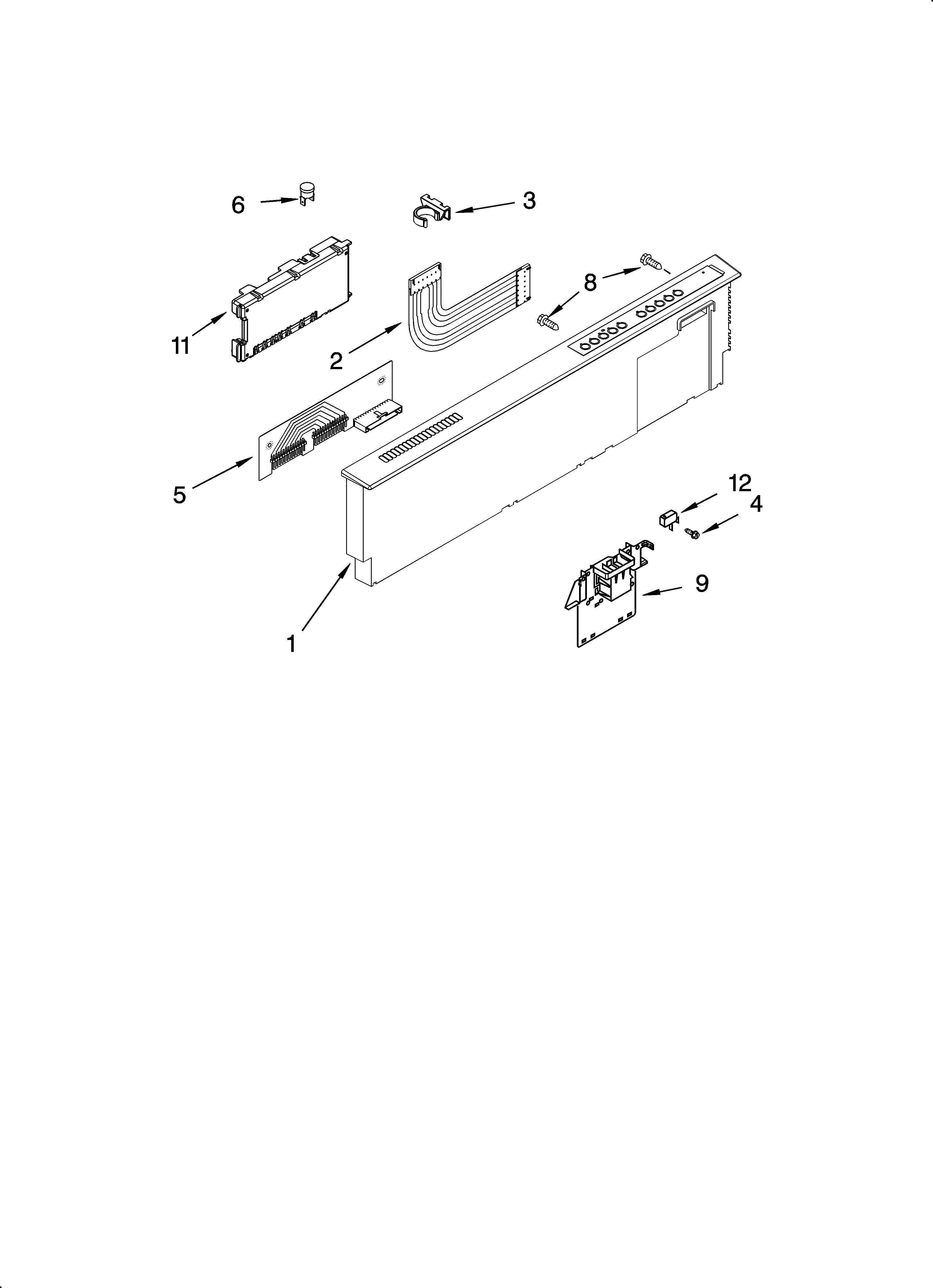 6
3
8
11
2
5
12
4
9
1