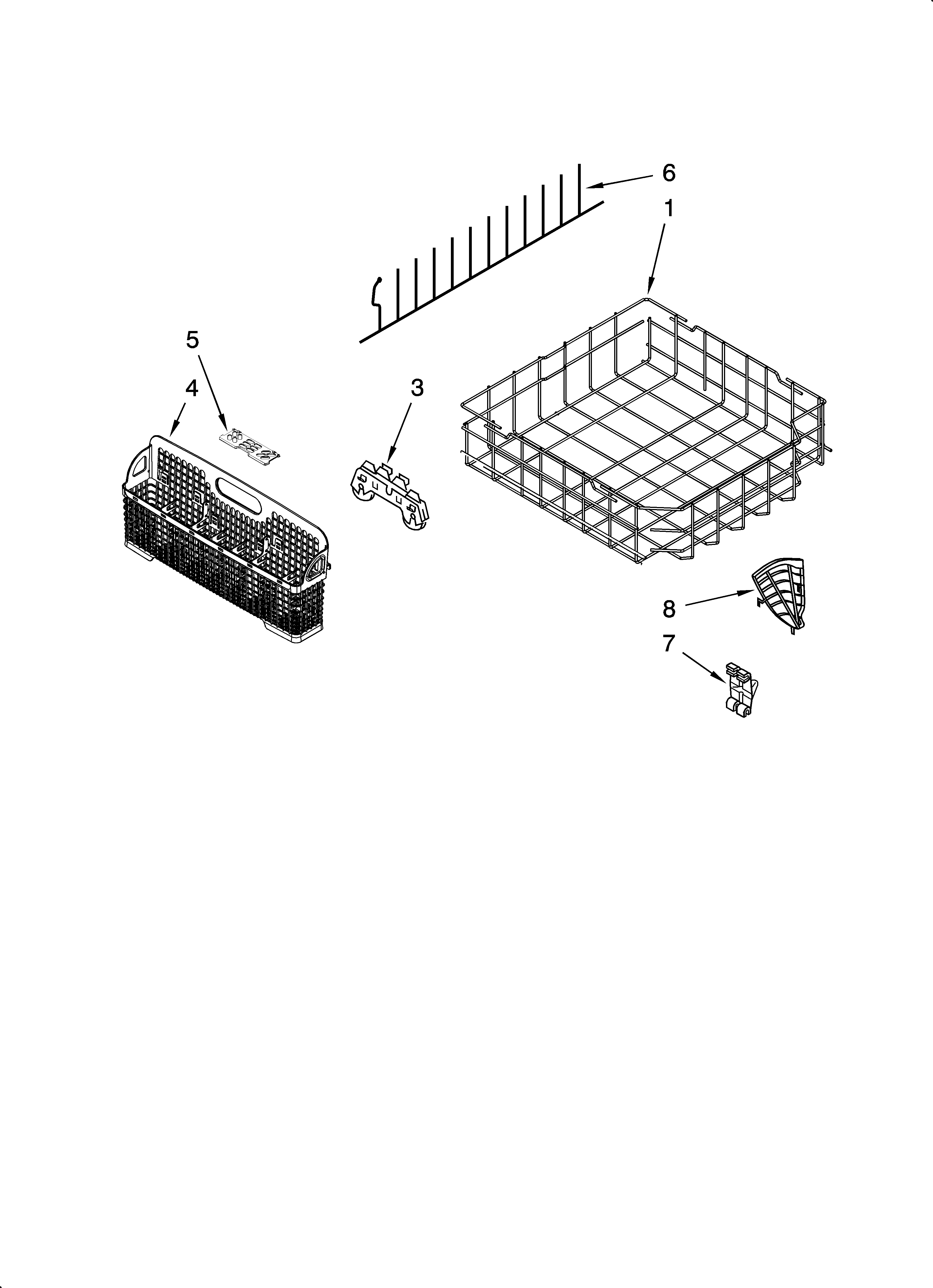 6
1
5
4
3
8
7