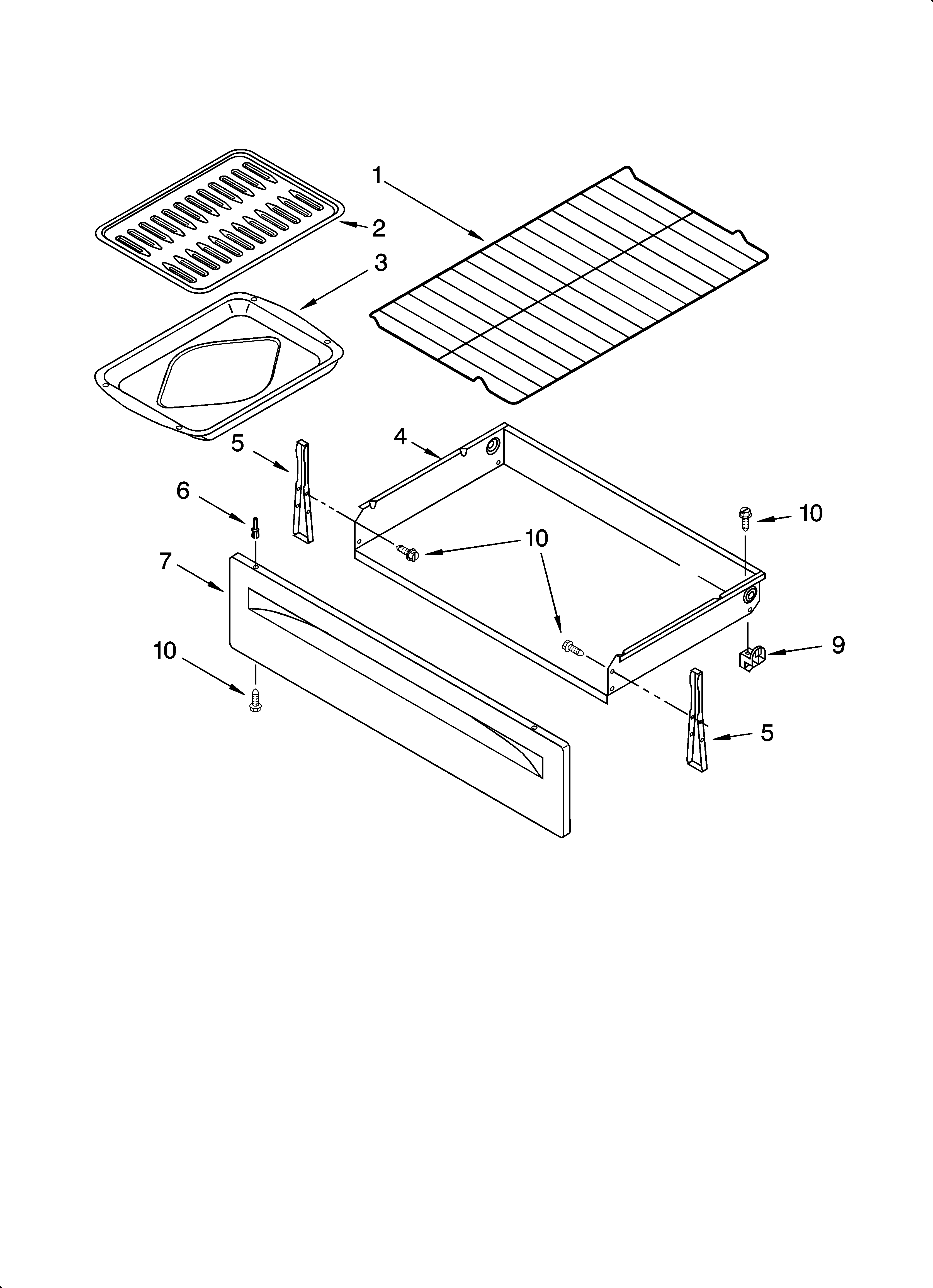 1
2
3
4
5
6
10
10
7
10
9
5