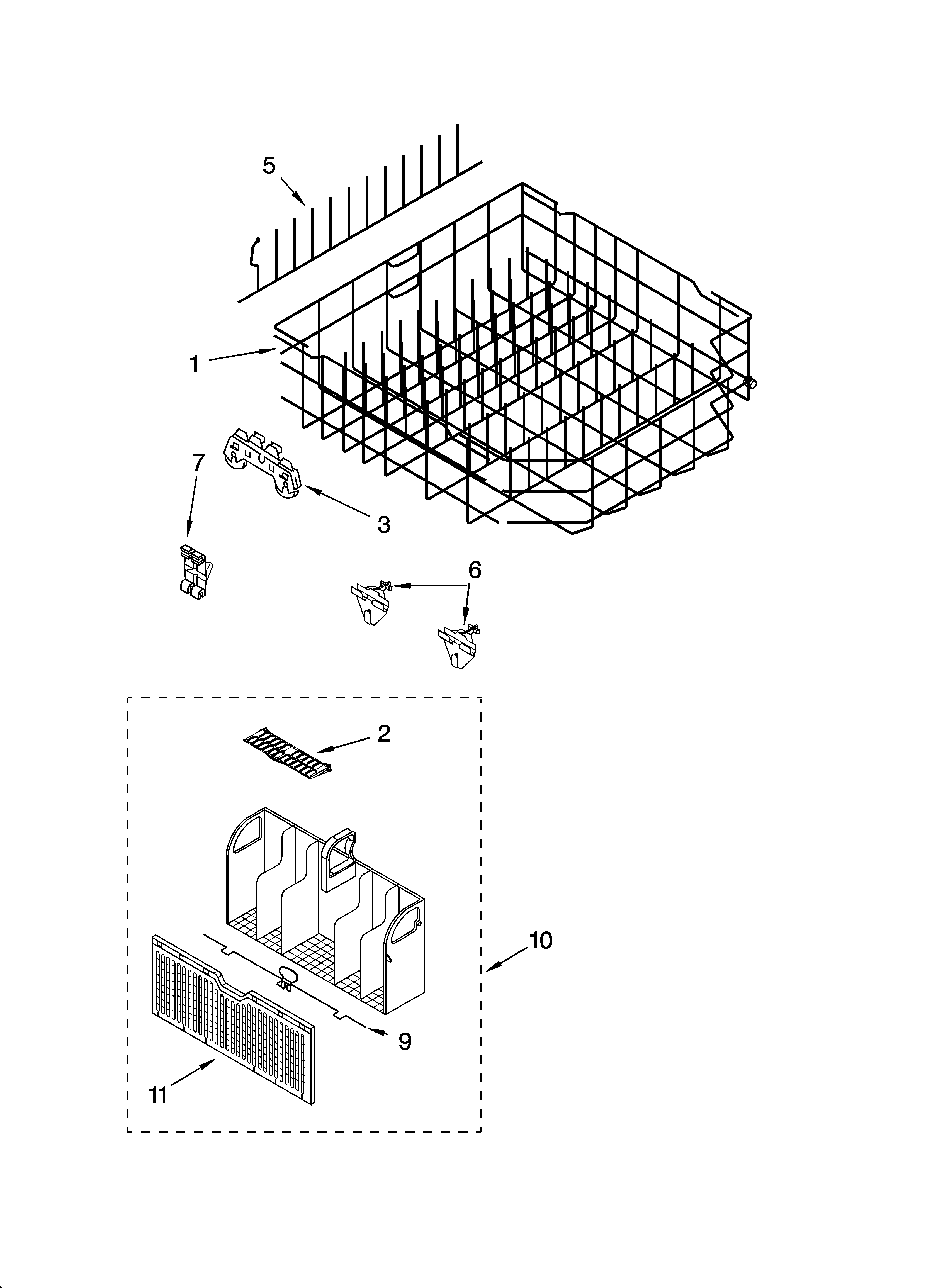 5
1
7
3
6
2
10
9
11