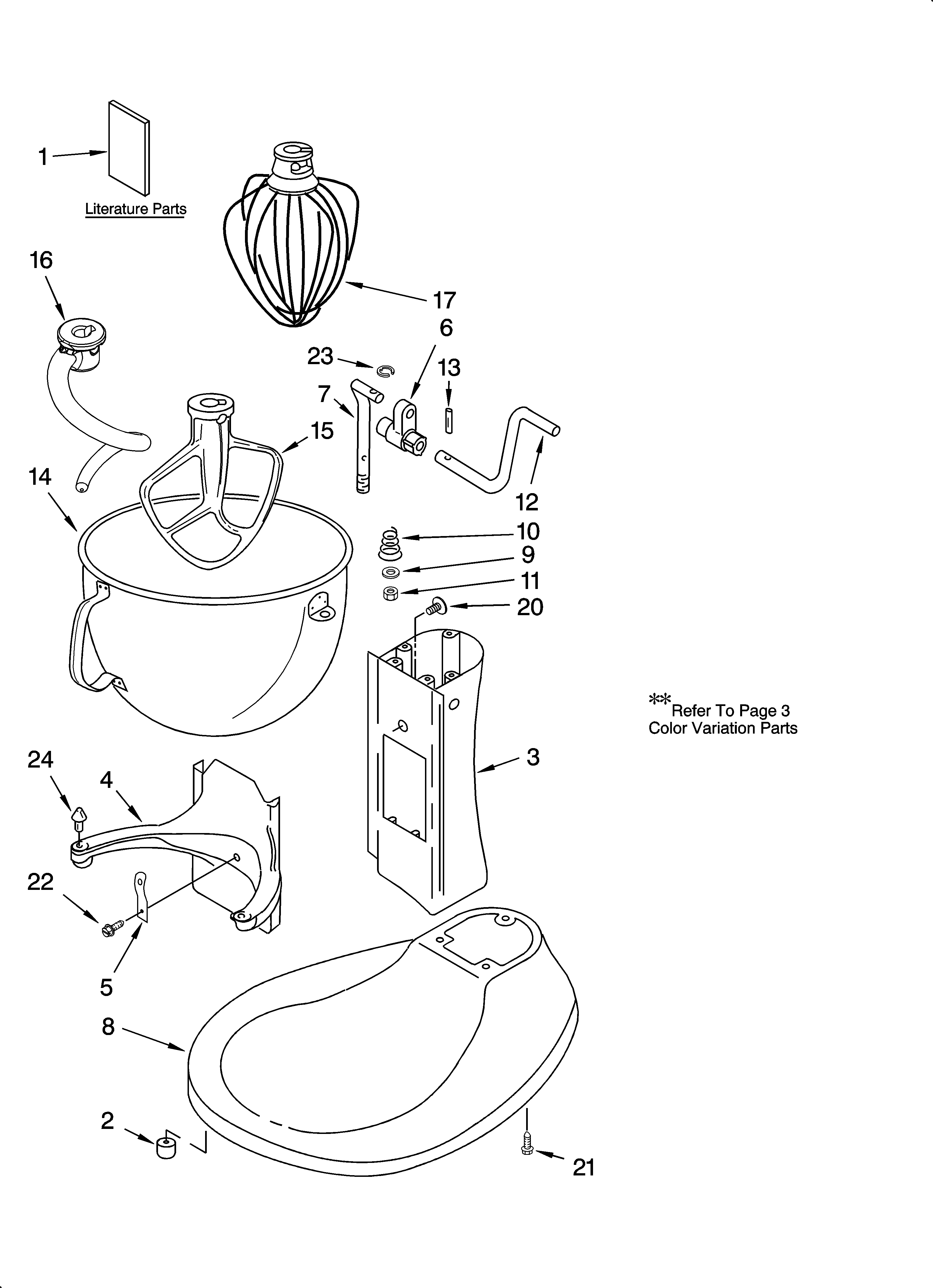 1

Literature Parts

16

17

6

23

13

7

15

14

12

10

9

11

20

**Refer To Page 3
Color Variation Parts

24

4

3

22

5

8

2

21