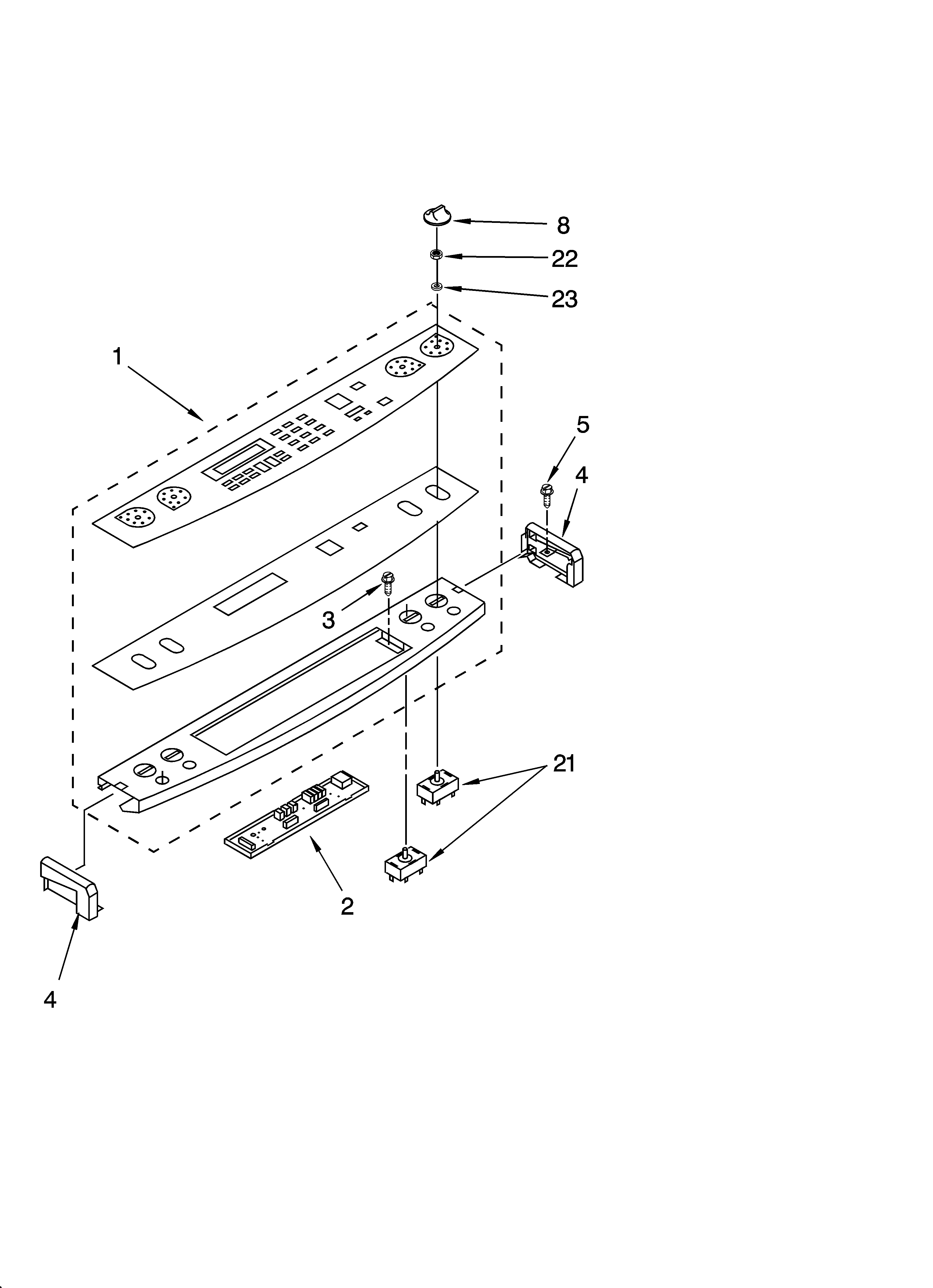 8
22
23
1
5
4
3
21
2
4