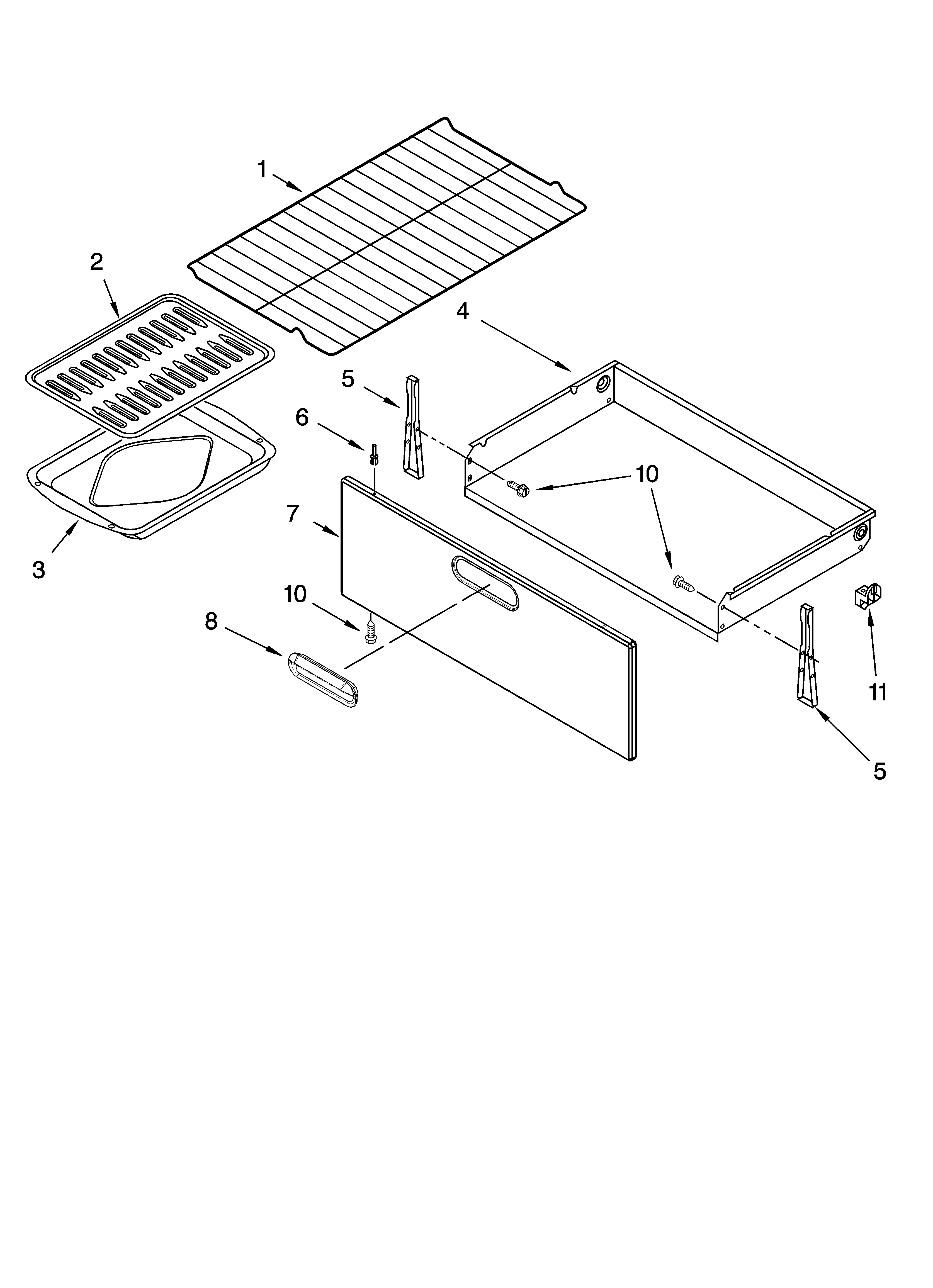 1
2
4
5
6
10
7
3
10
8
11
5