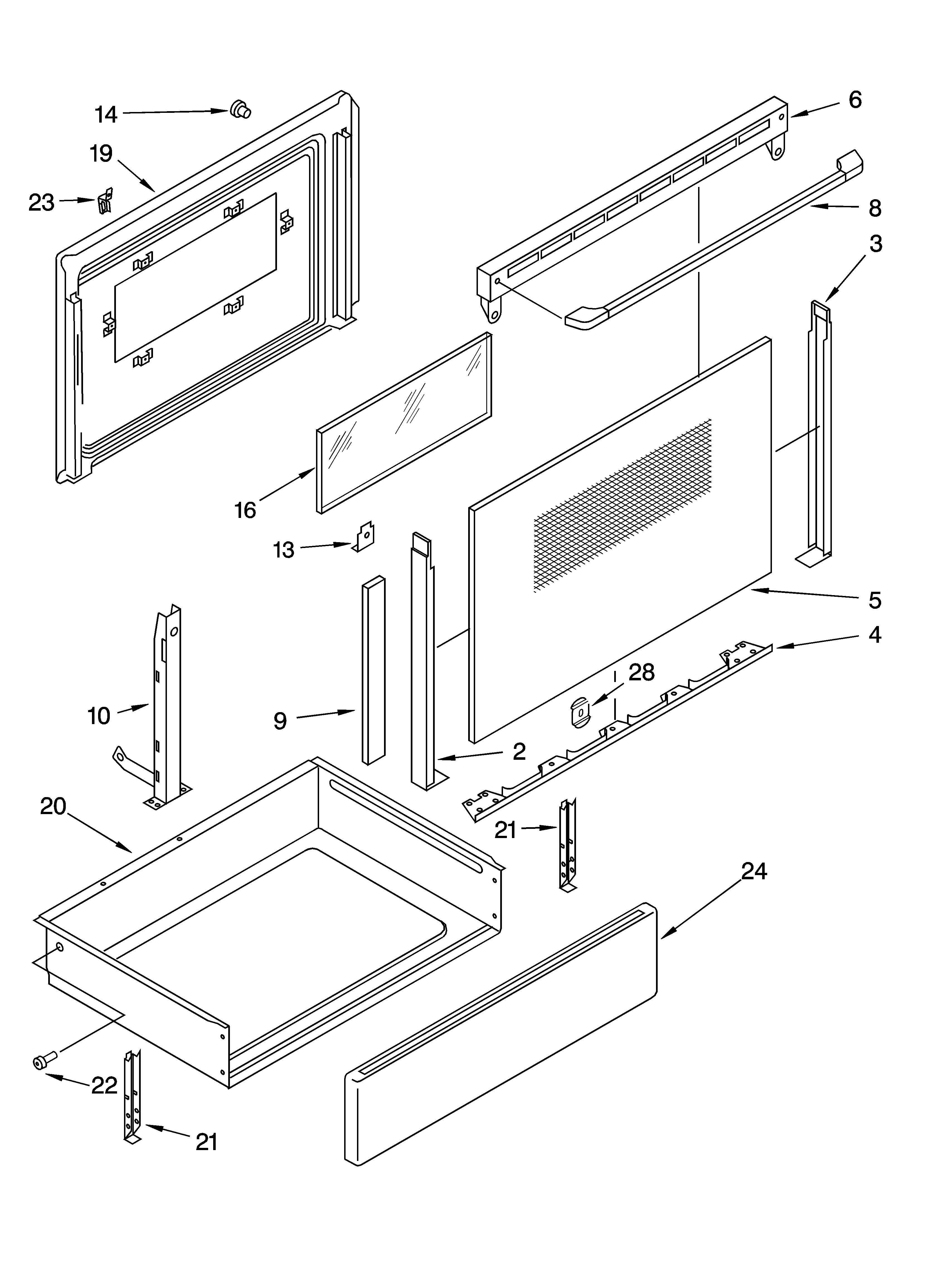 14
6
19
23
8
3
16
13
5
4
28
10
9
2
20
21
24
22
21