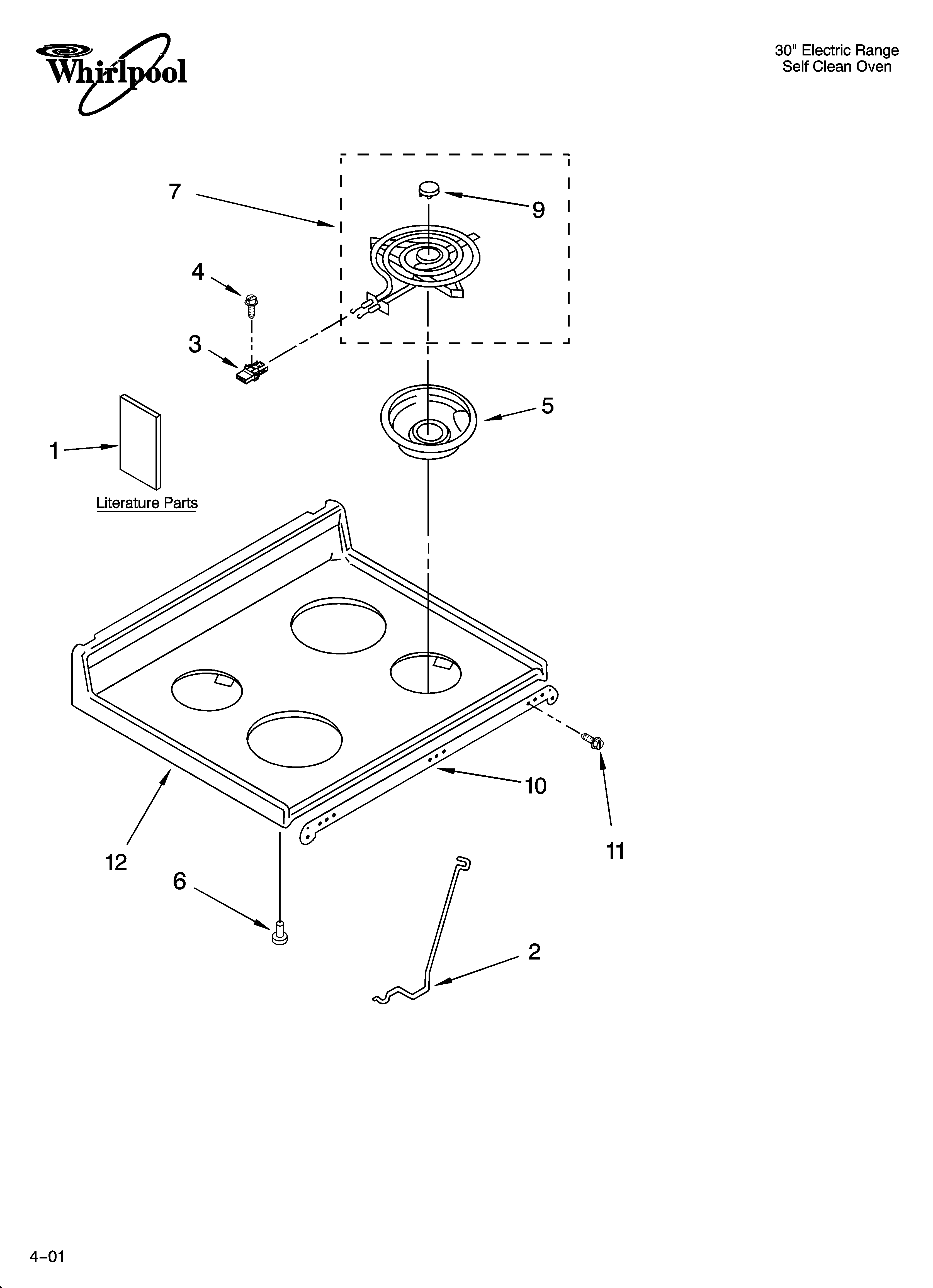 Whirlpool

30" Electric Range
Self Clean Oven

7
9
4
3
5
1
Literature Parts
10
11
12
6
2

4–01