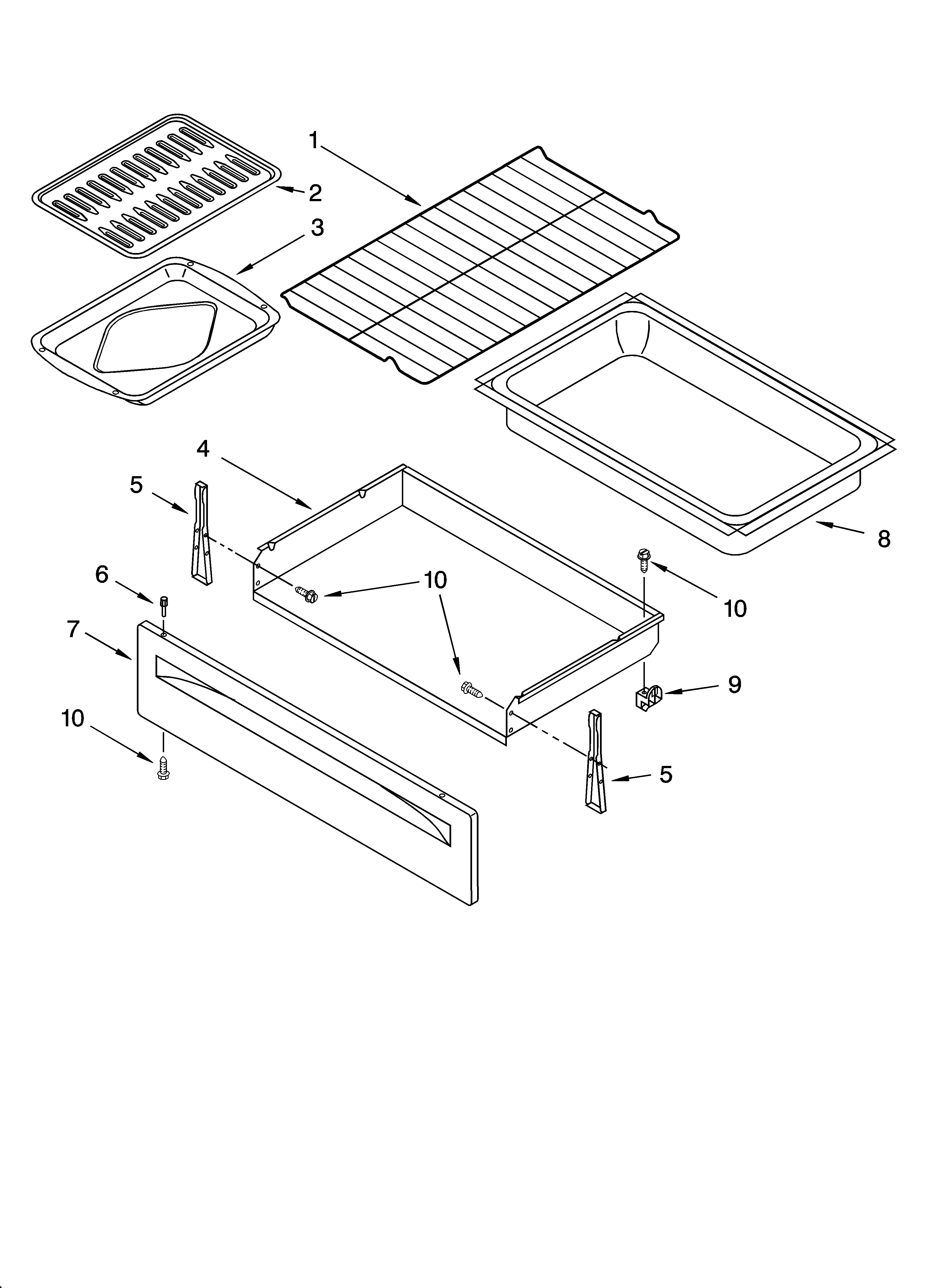 1
2
3
4
5
8
6
10
10
7
9
10
5